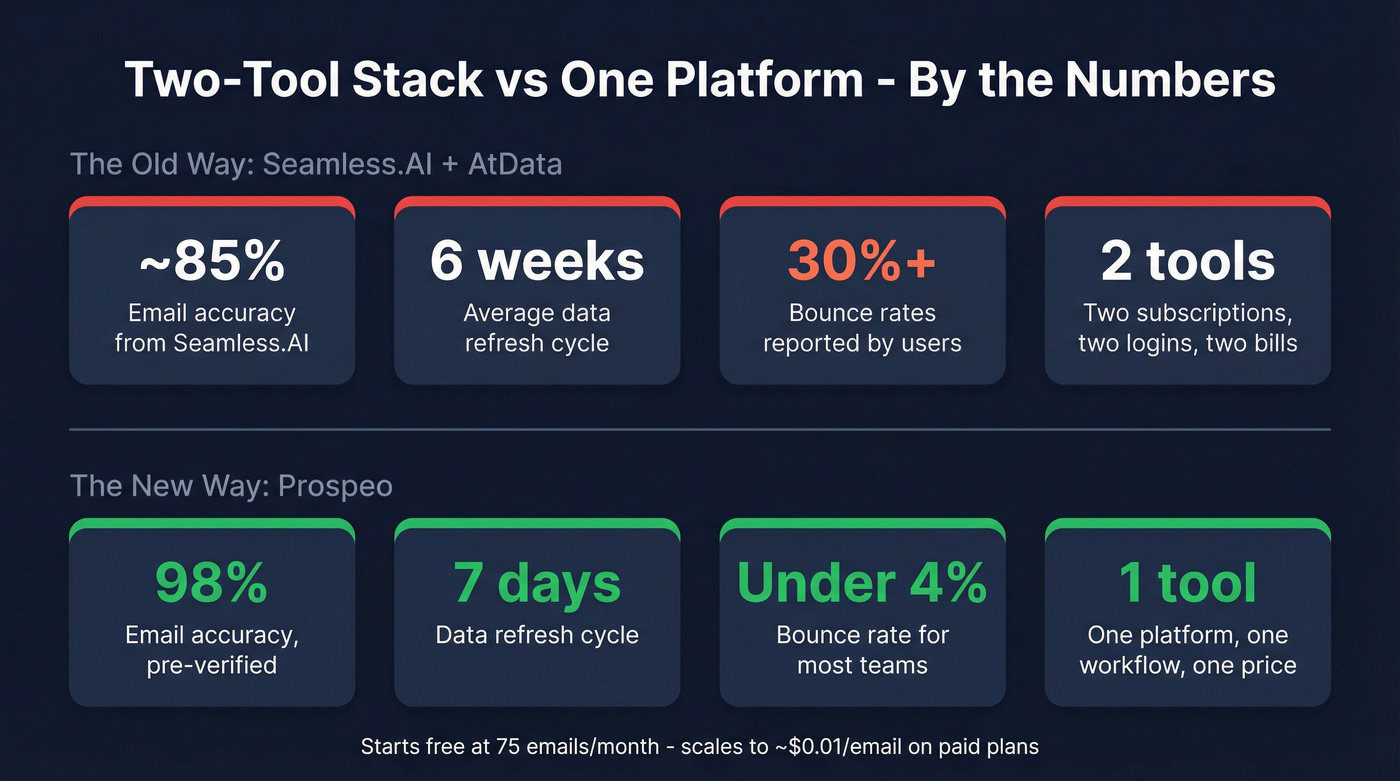 Two-Tool Stack vs One Platform - By the Numbers

The Old Way: Seamless.AI + AtData

~85%
Email accuracy from Seamless.AI

6 weeks
Average data refresh cycle

30%+
Bounce rates reported by users

2 tools
Two subscriptions, two logins, two bills

The New Way: Prospeo

98%
Email accuracy, pre-verified

7 days
Data refresh cycle

Under 4%
Bounce rate for most teams

1 tool
One platform, one workflow, one price

Starts free at 75 emails/month - scales to ~$0.01/email on paid plans