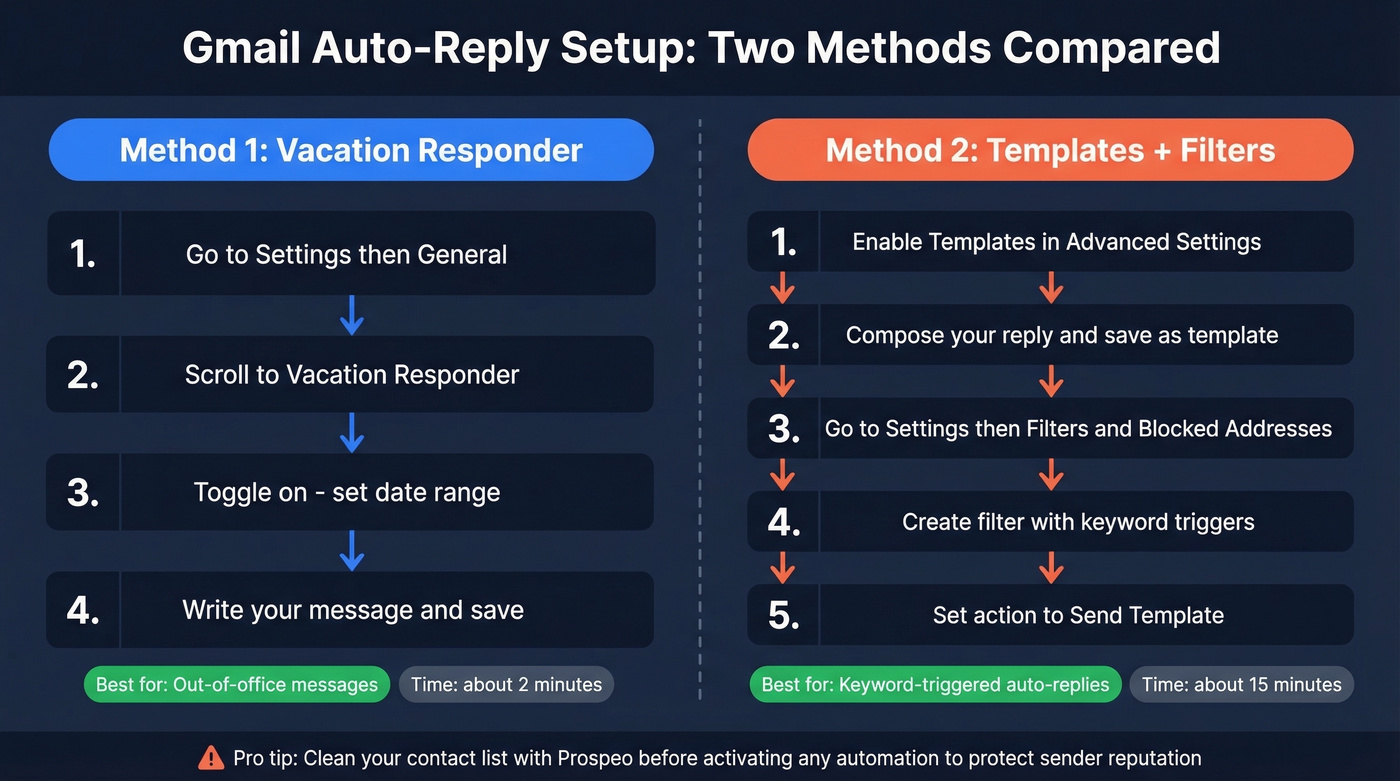 Gmail Auto-Reply Setup: Two Methods Compared

Method 1: Vacation Responder

1. Go to Settings then General

2. Scroll to Vacation Responder

3. Toggle on - set date range

4. Write your message and save

Best for: Out-of-office messages

Time: about 2 minutes

Method 2: Templates + Filters

1. Enable Templates in Advanced Settings

2. Compose your reply and save as template

3. Go to Settings then Filters and Blocked Addresses

4. Create filter with keyword triggers

5. Set action to Send Template

Best for: Keyword-triggered auto-replies

Time: about 15 minutes

Pro tip: Clean your contact list with Prospeo before activating any automation to protect sender reputation