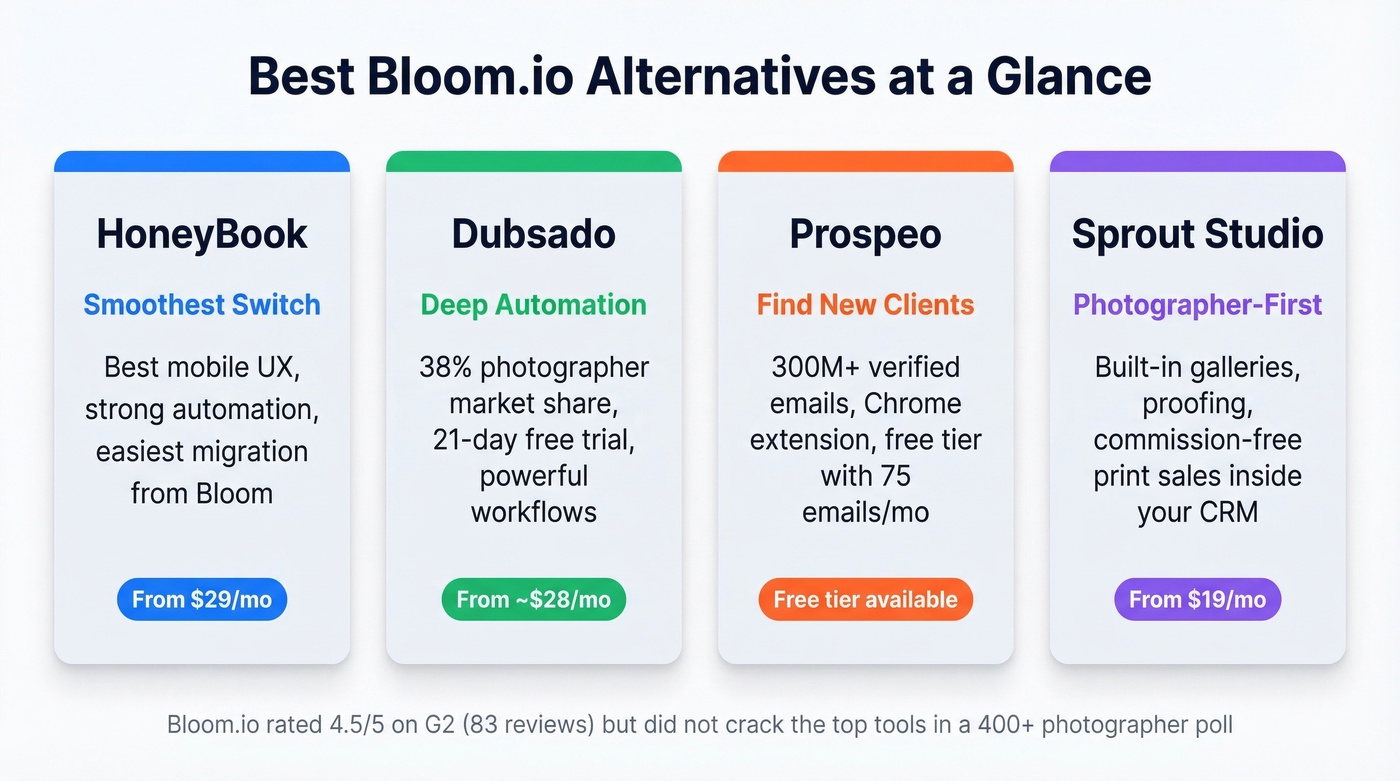 Best Bloom.io Alternatives at a Glance

HoneyBook

Smoothest Switch

Best mobile UX, strong automation, easiest migration from Bloom

From $29/mo

Dubsado

Deep Automation

38% photographer market share, 21-day free trial, powerful workflows

From ~$28/mo

Prospeo

Find New Clients

300M+ verified emails, Chrome extension, free tier with 75 emails/mo

Free tier available

Sprout Studio

Photographer-First

Built-in galleries, proofing, commission-free print sales inside your CRM

From $19/mo

Bloom.io rated 4.5/5 on G2 (83 reviews) but did not crack the top tools in a 400+ photographer poll