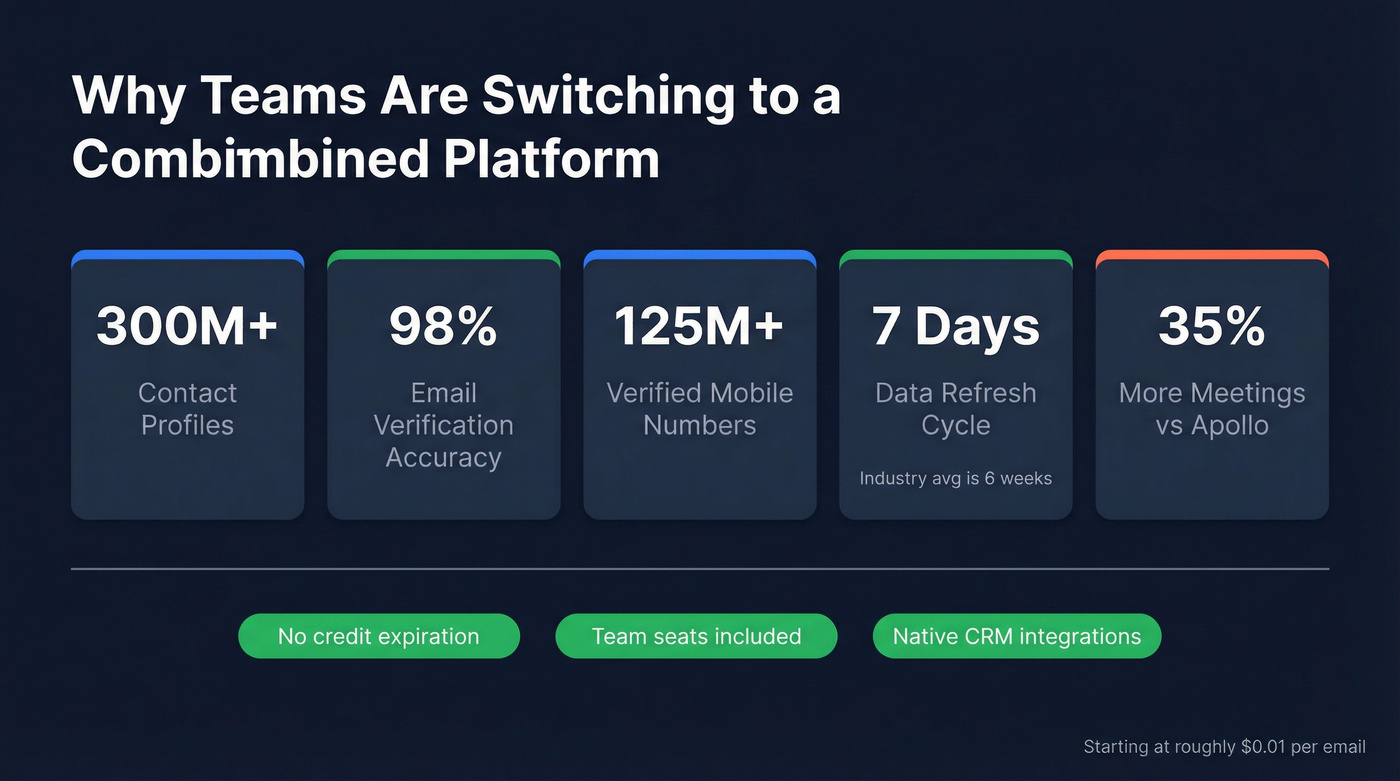 Why Teams Are Switching to a Combimbined Platform

300M+
Contact Profiles

98%
Email Verification Accuracy

125M+
Verified Mobile Numbers

7 Days
Data Refresh Cycle
Industry avg is 6 weeks

35%
More Meetings vs Apollo

No credit expiration

Team seats included

Native CRM integrations

Starting at roughly $0.01 per email