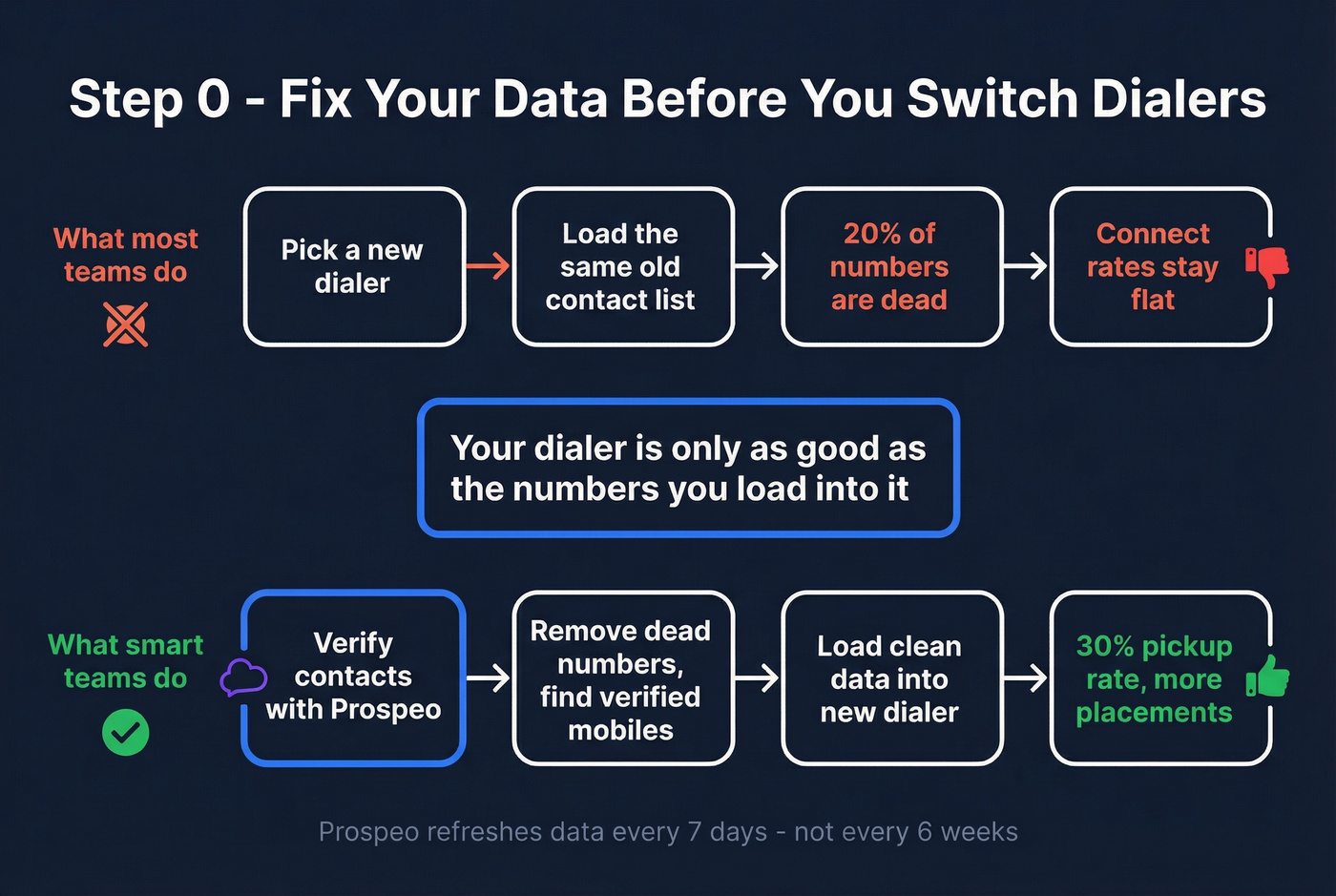 Step 0 - Fix Your Data Before You Switch Dialers

What most teams do

Pick a new dialer

Load the same old contact list

20% of numbers are dead

Connect rates stay flat

Your dialer is only as good as the numbers you load into it

What smart teams do

Verify contacts with Prospeo

Remove dead numbers, find verified mobiles

Load clean data into new dialer

30% pickup rate, more placements

Prospeo refreshes data every 7 days - not every 6 weeks