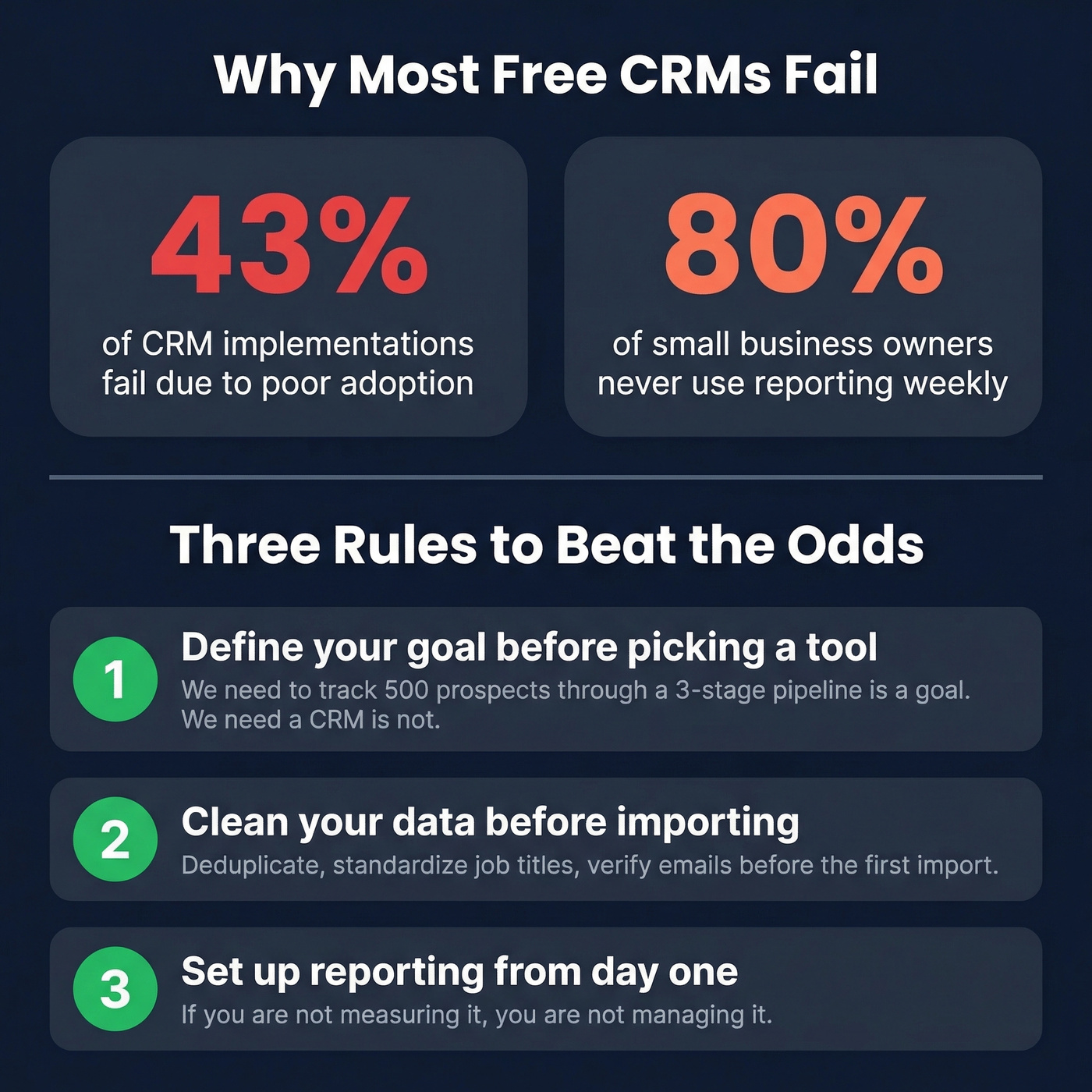 Why Most Free CRMs Fail

43%

of CRM implementations fail due to poor adoption

80%

of small business owners never use reporting weekly

Three Rules to Beat the Odds

1

Define your goal before picking a tool

We need to track 500 prospects through a 3-stage pipeline is a goal. We need a CRM is not.

2

Clean your data before importing

Deduplicate, standardize job titles, verify emails before the first import.

3

Set up reporting from day one

If you are not measuring it, you are not managing it.