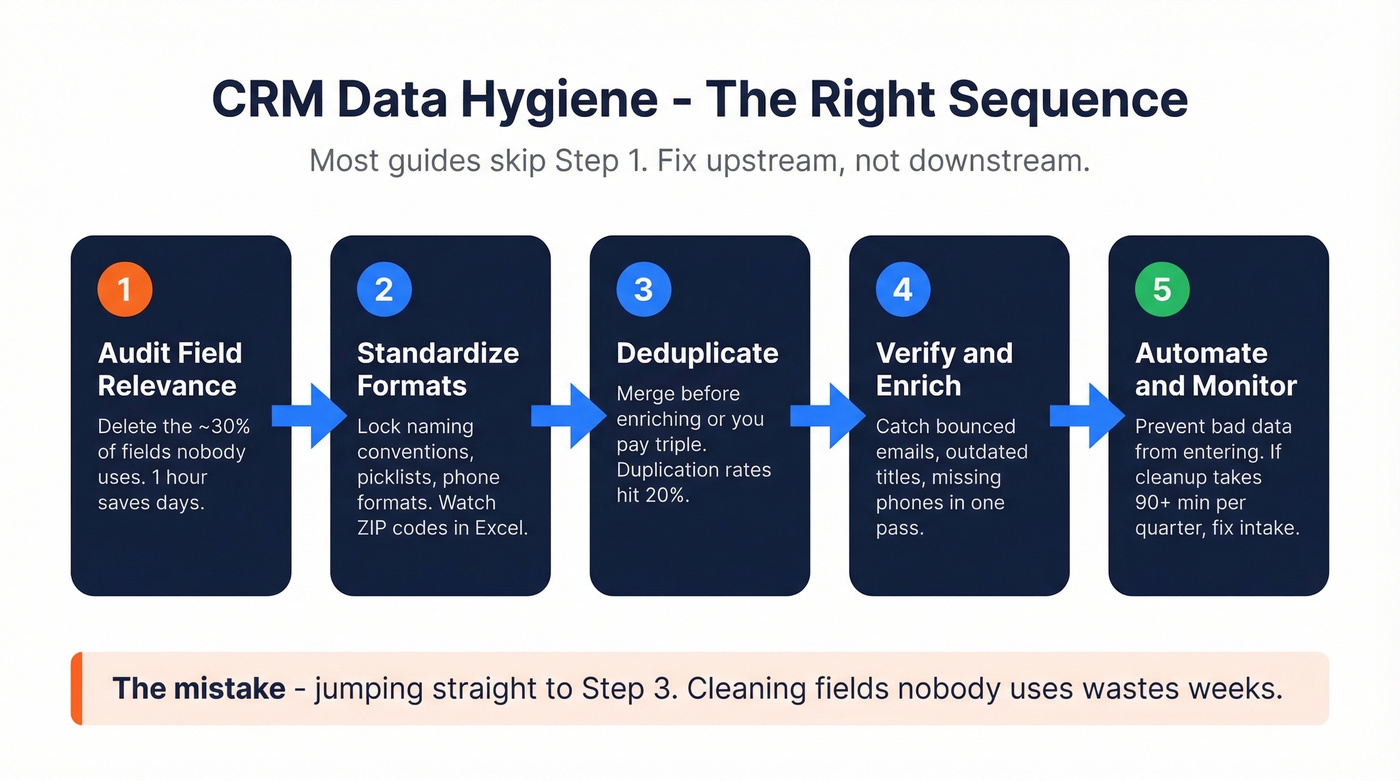 CRM Data Hygiene - The Right Sequence

Most guides skip Step 1. Fix upstream, not downstream.

1
Audit Field Relevance
Delete the ~30% of fields nobody uses. 1 hour saves days.

2
Standardize Formats
Lock naming conventions, picklists, phone formats. Watch ZIP codes in Excel.

3
Deduplicate
Merge before enriching or you pay triple. Duplication rates hit 20%.

4
Verify and Enrich
Catch bounced emails, outdated titles, missing phones in one pass.

5
Automate and Monitor
Prevent bad data from entering. If cleanup takes 90+ min per quarter, fix intake.

The mistake - jumping straight to Step 3. Cleaning fields nobody uses wastes weeks.