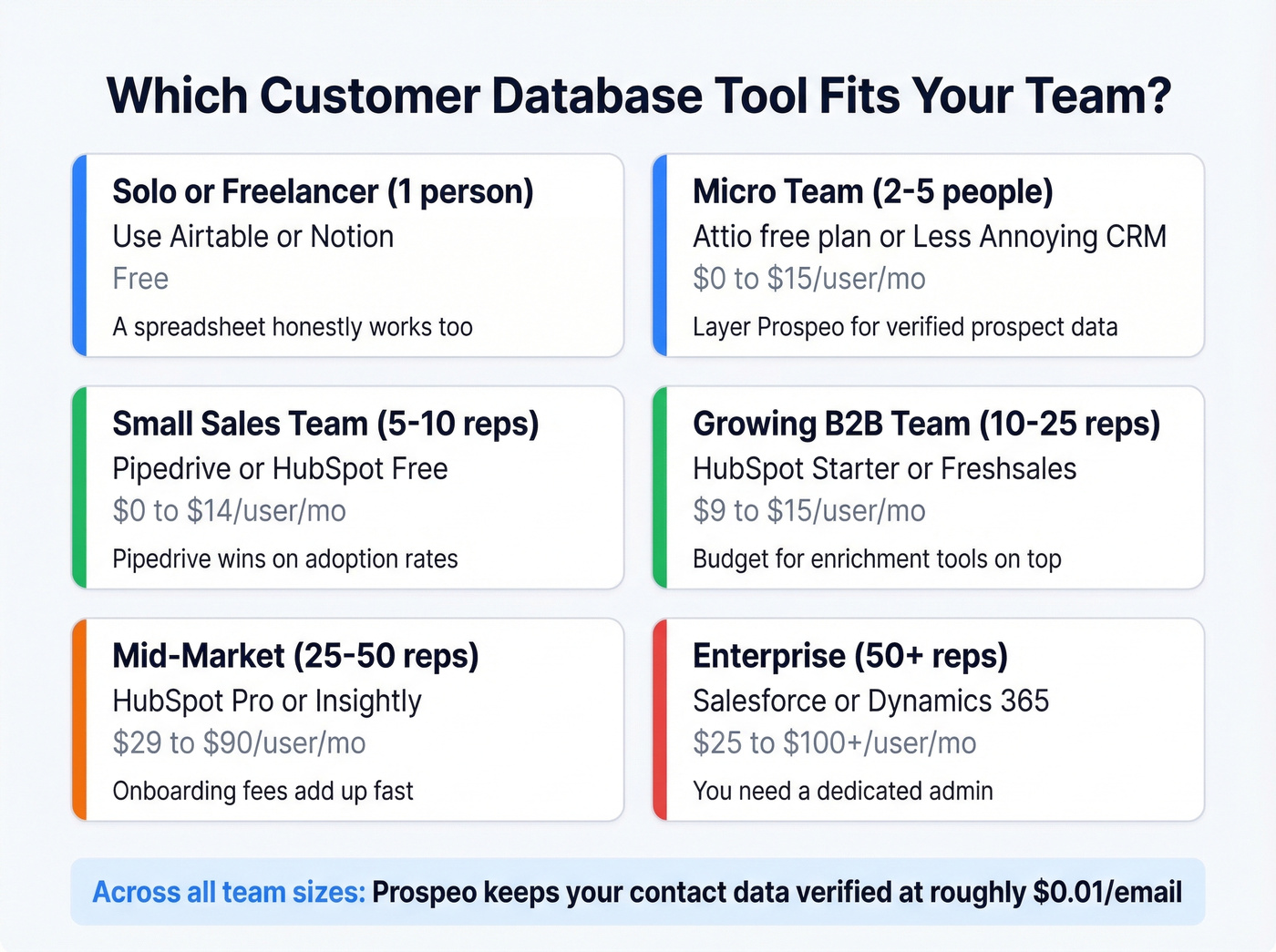 Which Customer Database Tool Fits Your Team?

Solo or Freelancer (1 person)
Use Airtable or Notion
Free
A spreadsheet honestly works too

Micro Team (2-5 people)
Attio free plan or Less Annoying CRM
\$0 to \$15/user/mo
Layer Prospeo for verified prospect data

Small Sales Team (5-10 reps)
Pipedrive or HubSpot Free
\$0 to \$14/user/mo
Pipedrive wins on adoption rates

Growing B2B Team (10-25 reps)
HubSpot Starter or Freshsales
\$9 to \$15/user/mo
Budget for enrichment tools on top

Mid-Market (25-50 reps)
HubSpot Pro or Insightly
\$29 to \$90/user/mo
Onboarding fees add up fast

Enterprise (50+ reps)
Salesforce or Dynamics 365
\$25 to \$100+/user/mo
You need a dedicated admin

Across all team sizes: Prospeo keeps your contact data verified at roughly \$0.01/email