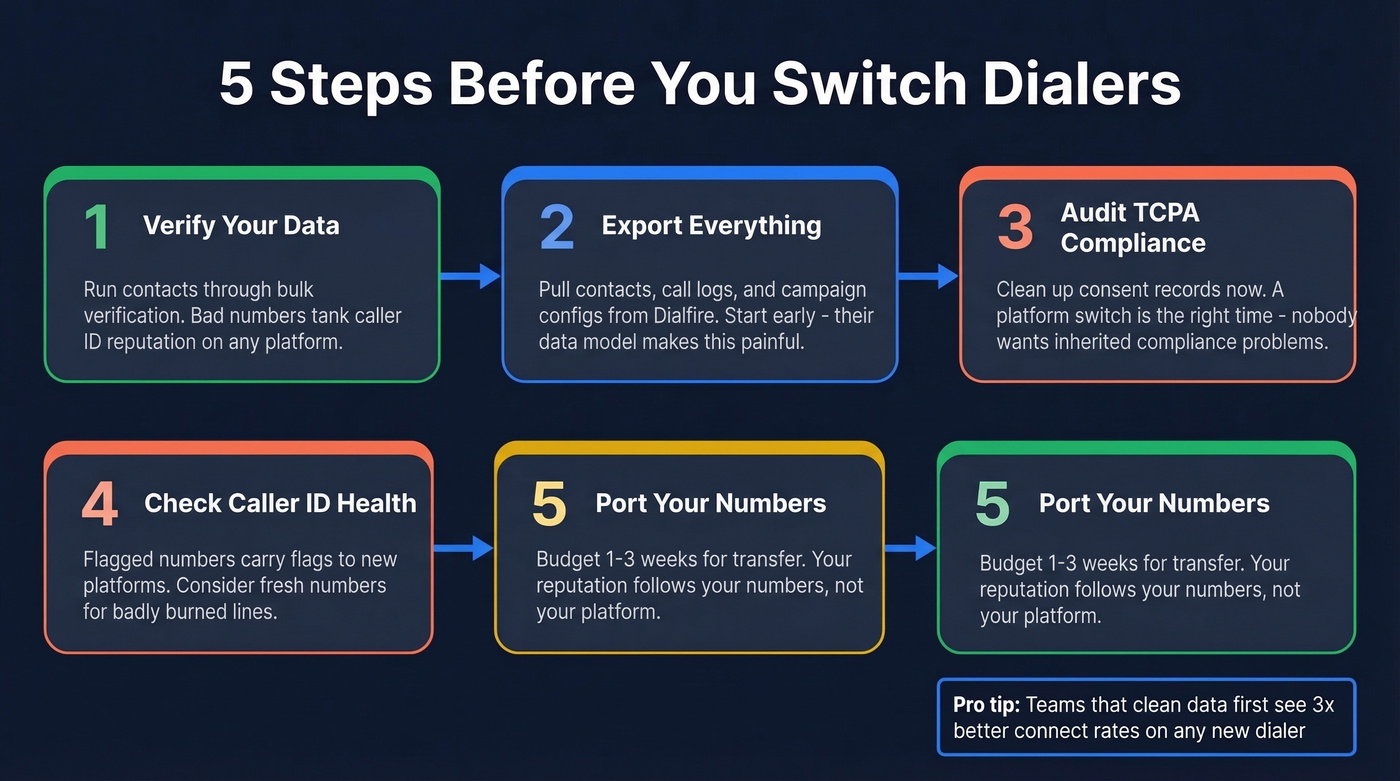 5 Steps Before You Switch Dialers

1 Verify Your Data

Run contacts through bulk verification. Bad numbers tank caller ID reputation on any platform.

2 Export Everything

Pull contacts, call logs, and campaign configs from Dialfire. Start early - their data model makes this painful.

3 Audit TCPA Compliance

Clean up consent records now. A platform switch is the right time - nobody wants inherited compliance problems.

4 Check Caller ID Health

Flagged numbers carry flags to new platforms. Consider fresh numbers for badly burned lines.

5 Port Your Numbers

Budget 1-3 weeks for transfer. Your reputation follows your numbers, not your platform.

5 Port Your Numbers

Budget 1-3 weeks for transfer. Your reputation follows your numbers, not your platform.

Pro tip: Teams that clean data first see 3x better connect rates on any new dialer