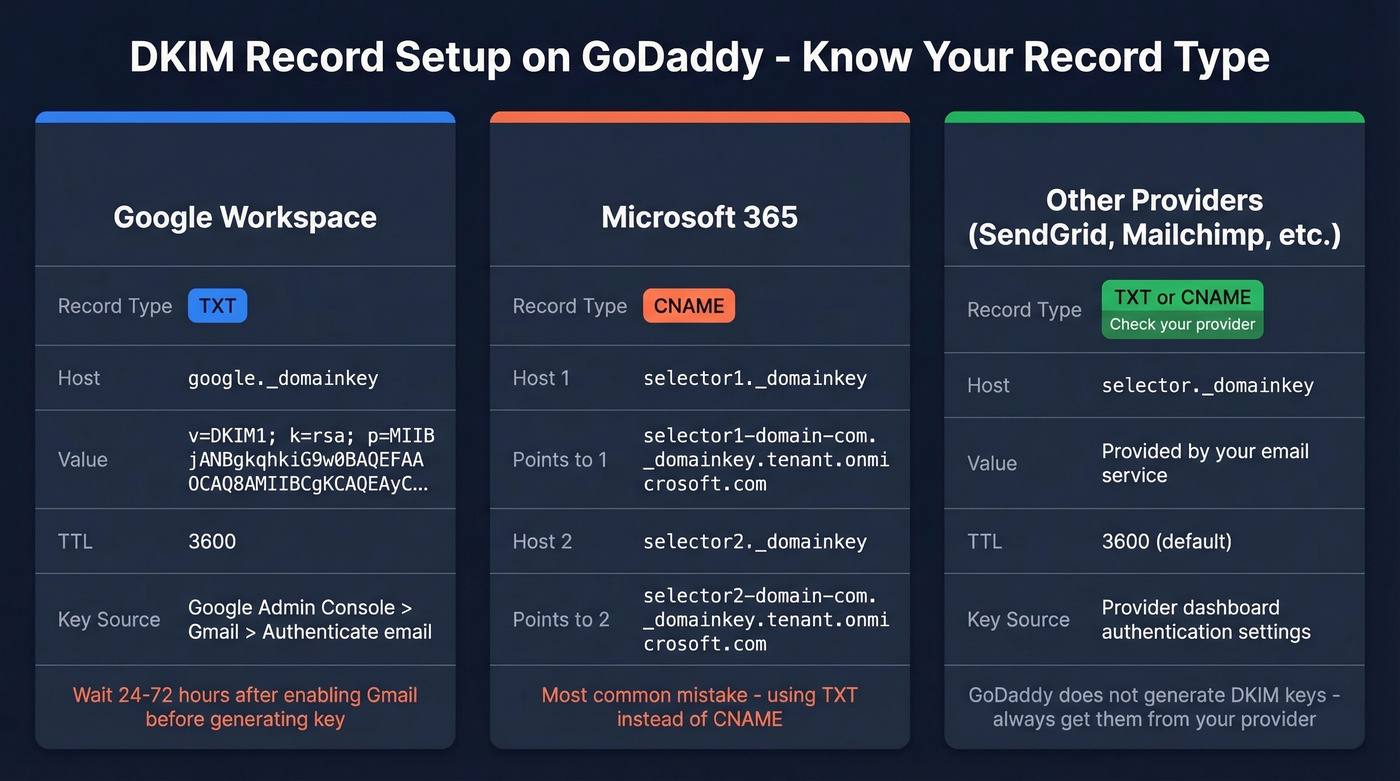 DKIM Record Setup on GoDaddy - Know Your Record Type

Google Workspace

| Record Type | TXT |
|---|---|
| Host | google._domainkey |
| Value | v=DKIM1; k=rsa; p=MIIBjANBgkqhkiG9w0BAQEFAAOCAQ8AMIIBCgKCAQEAyC... |
| TTL | 3600 |
| Key Source | Google Admin Console > Gmail > Authenticate email |

Wait 24-72 hours after enabling Gmail before generating key

Microsoft 365

| Record Type | CNAME |
|---|---|
| Host 1 | selector1._domainkey |
| Points to 1 | selector1-domain-com._domainkey.tenant.onmicrosoft.com |
| Host 2 | selector2._domainkey |
| Points to 2 | selector2-domain-com._domainkey.tenant.onmicrosoft.com |

Most common mistake - using TXT instead of CNAME

Other Providers (SendGrid, Mailchimp, etc.)

| Record Type | TXT or CNAME Check your provider |
|---|---|
| Host | selector._domainkey |
| Value | Provided by your email service |
| TTL | 3600 (default) |
| Key Source | Provider dashboard authentication settings |

GoDaddy does not generate DKIM keys - always get them from your provider