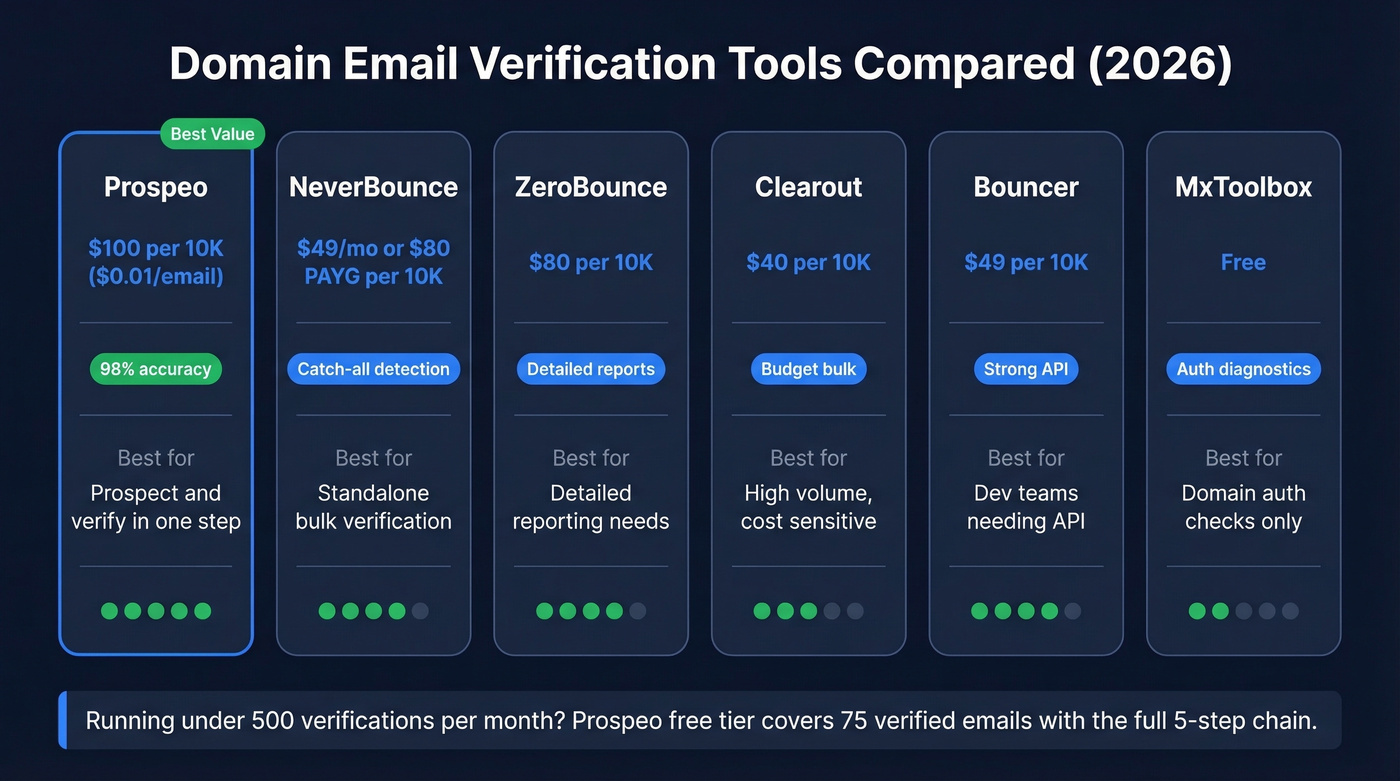 Domain Email Verification Tools Compared (2026)

Best Value

Prospeo
\$100 per 10K (\$0.01/email)
98% accuracy
Best for
Prospect and verify in one step

NeverBounce
\$49/mo or \$80 PAYG per 10K
Catch-all detection
Best for
Standalone bulk verification

ZeroBounce
\$80 per 10K
Detailed reports
Best for
Detailed reporting needs

Clearout
\$40 per 10K
Budget bulk
Best for
High volume, cost sensitive

Bouncer
\$49 per 10K
Strong API
Best for
Dev teams needing API

MxToolbox
Free
Auth diagnostics
Best for
Domain auth checks only

Running under 500 verifications per month? Prospeo free tier covers 75 verified emails with the full 5-step chain.