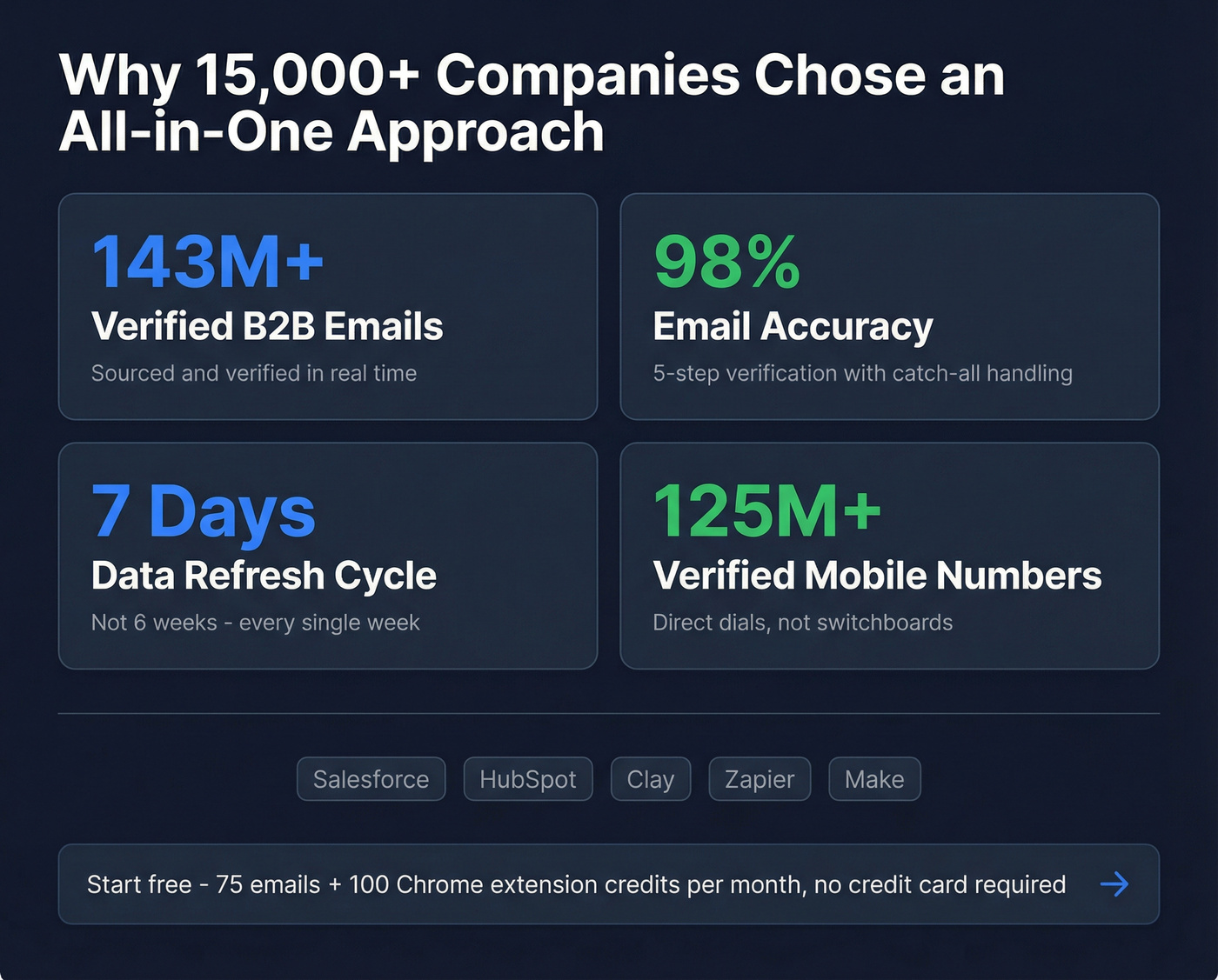 Why 15,000+ Companies Chose an All-in-One Approach

143M+
Verified B2B Emails
Sourced and verified in real time

98%
Email Accuracy
5-step verification with catch-all handling

7 Days
Data Refresh Cycle
Not 6 weeks - every single week

125M+
Verified Mobile Numbers
Direct dials, not switchboards

Salesforce HubSpot Clay Zapier Make

Start free - 75 emails + 100 Chrome extension credits per month, no credit card required →