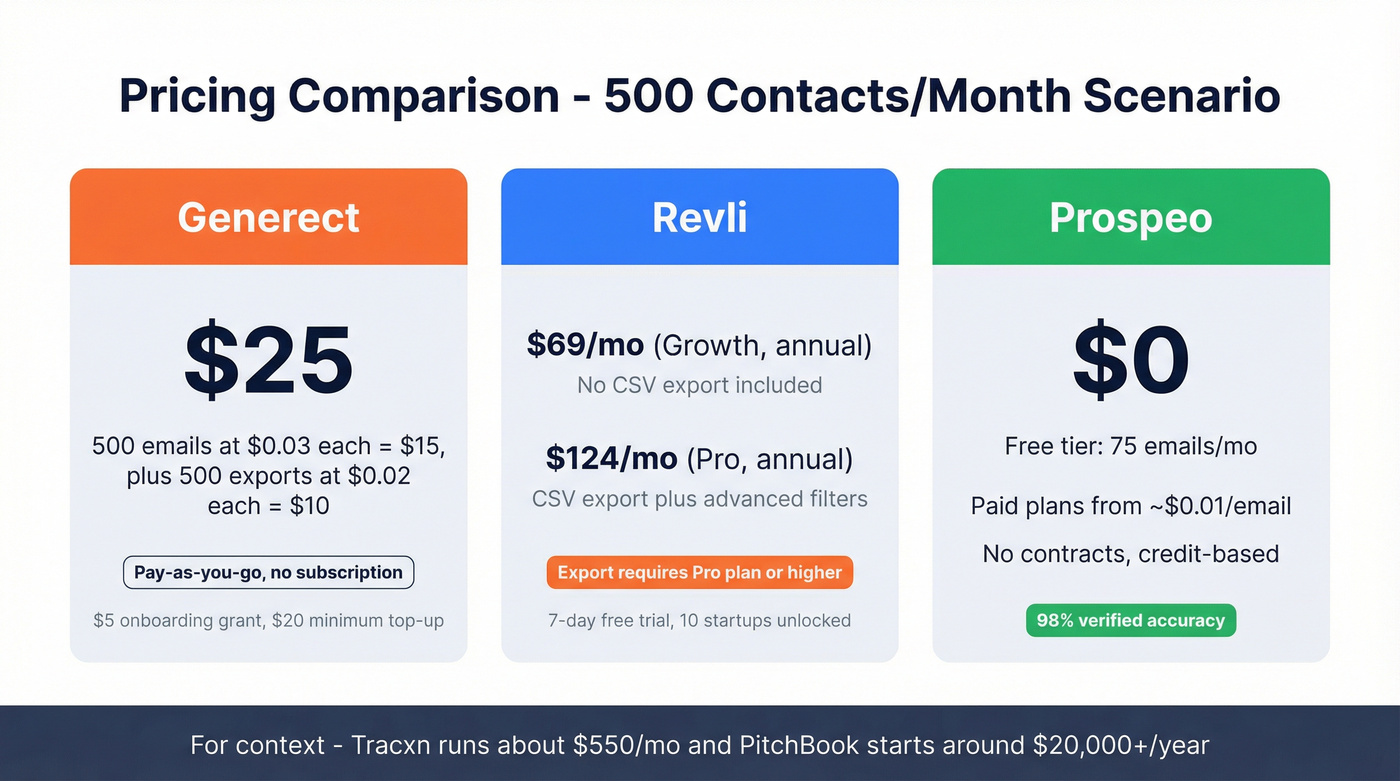 Pricing Comparison - 500 Contacts/Month Scenario

Generect

\$25

500 emails at \$0.03 each = \$15, plus 500 exports at \$0.02 each = \$10

Pay-as-you-go, no subscription

\$5 onboarding grant, \$20 minimum top-up

Revli

\$69/mo (Growth, annual)

No CSV export included

\$124/mo (Pro, annual)

CSV export plus advanced filters

Export requires Pro plan or higher

7-day free trial, 10 startups unlocked

Prospeo

\$0

Free tier: 75 emails/mo

Paid plans from ~\$0.01/email

No contracts, credit-based

98% verified accuracy

For context - Tracxn runs about \$550/mo and PitchBook starts around \$20,000+/year