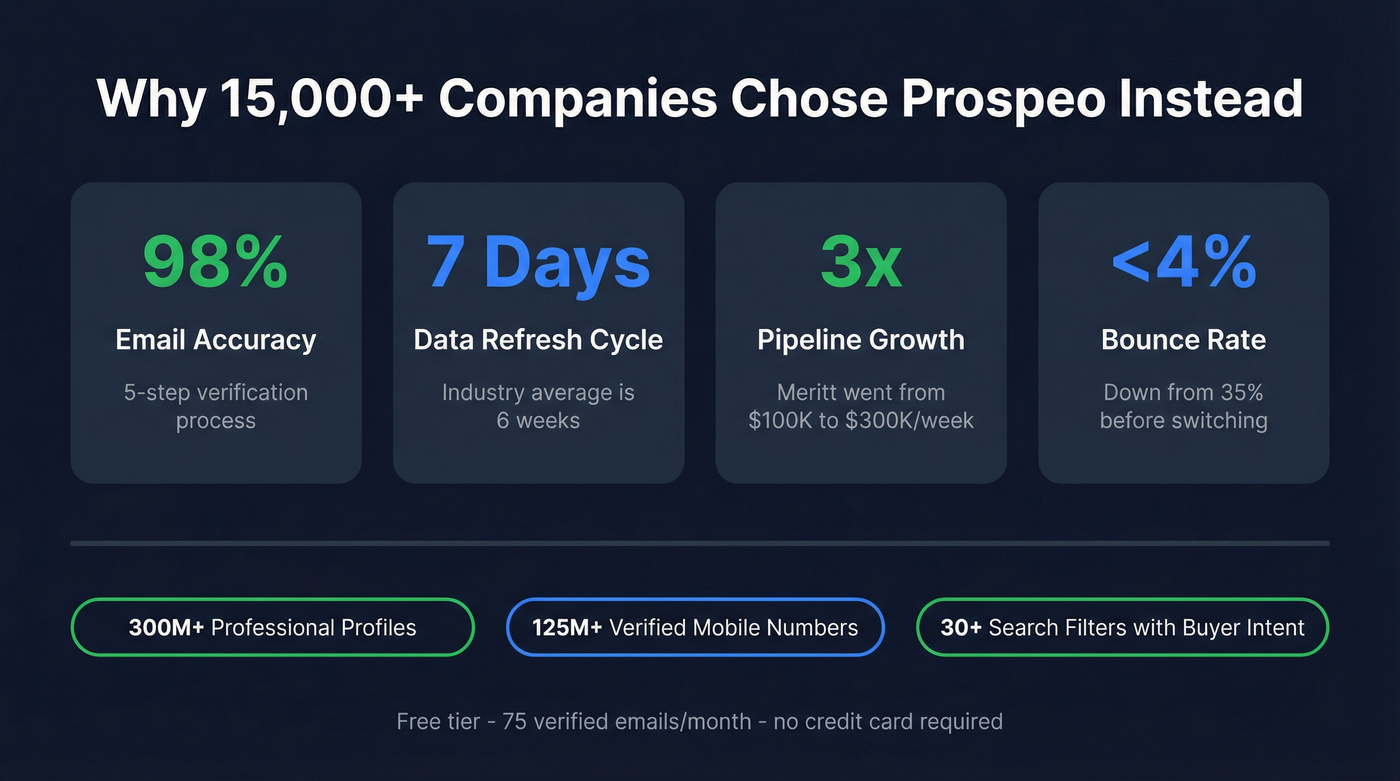 Why 15,000+ Companies Chose Prospeo Instead

98%
Email Accuracy
5-step verification process

7 Days
Data Refresh Cycle
Industry average is 6 weeks

3x
Pipeline Growth
Meritt went from \$100K to \$300K/week

<4%
Bounce Rate
Down from 35% before switching

300M+ Professional Profiles

125M+ Verified Mobile Numbers

30+ Search Filters with Buyer Intent

Free tier - 75 verified emails/month - no credit card required