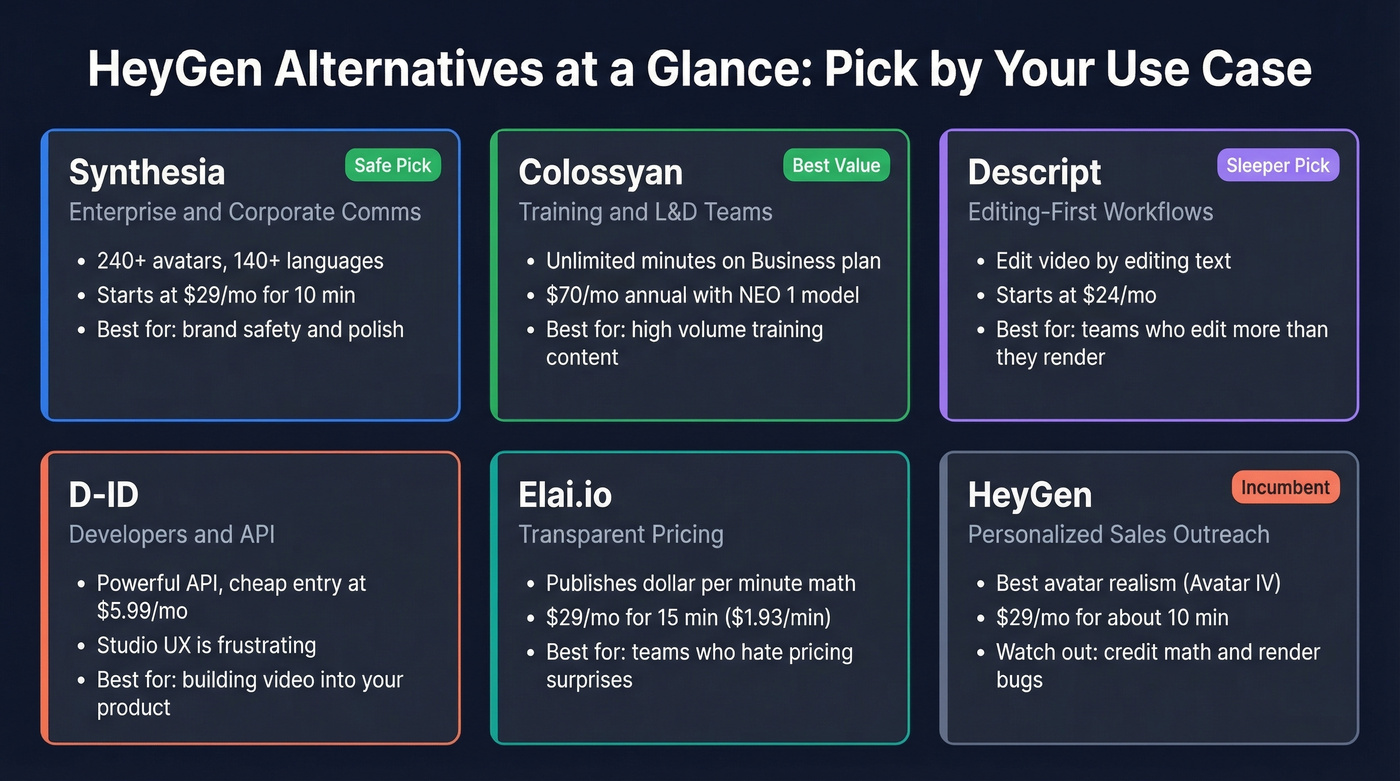 HeyGen Alternatives at a Glance: Pick by Your Use Case

Synthesia
Safe Pick
Enterprise and Corporate Comms
• 240+ avatars, 140+ languages
• Starts at \$29/mo for 10 min
• Best for: brand safety and polish

Colossyan
Best Value
Training and L&D Teams
• Unlimited minutes on Business plan
• \$70/mo annual with NEO 1 model
• Best for: high volume training content

Descript
Sleeper Pick
Editing-First Workflows
• Edit video by editing text
• Starts at \$24/mo
• Best for: teams who edit more than they render

D-ID
Developers and API
• Powerful API, cheap entry at \$5.99/mo
• Studio UX is frustrating
• Best for: building video into your product

Elai.io
Transparent Pricing
• Publishes dollar per minute math
• \$29/mo for 15 min (\$1.93/min)
• Best for: teams who hate pricing surprises

HeyGen
Incumbent
Personalized Sales Outreach
• Best avatar realism (Avatar IV)
• \$29/mo for about 10 min
• Watch out: credit math and render bugs