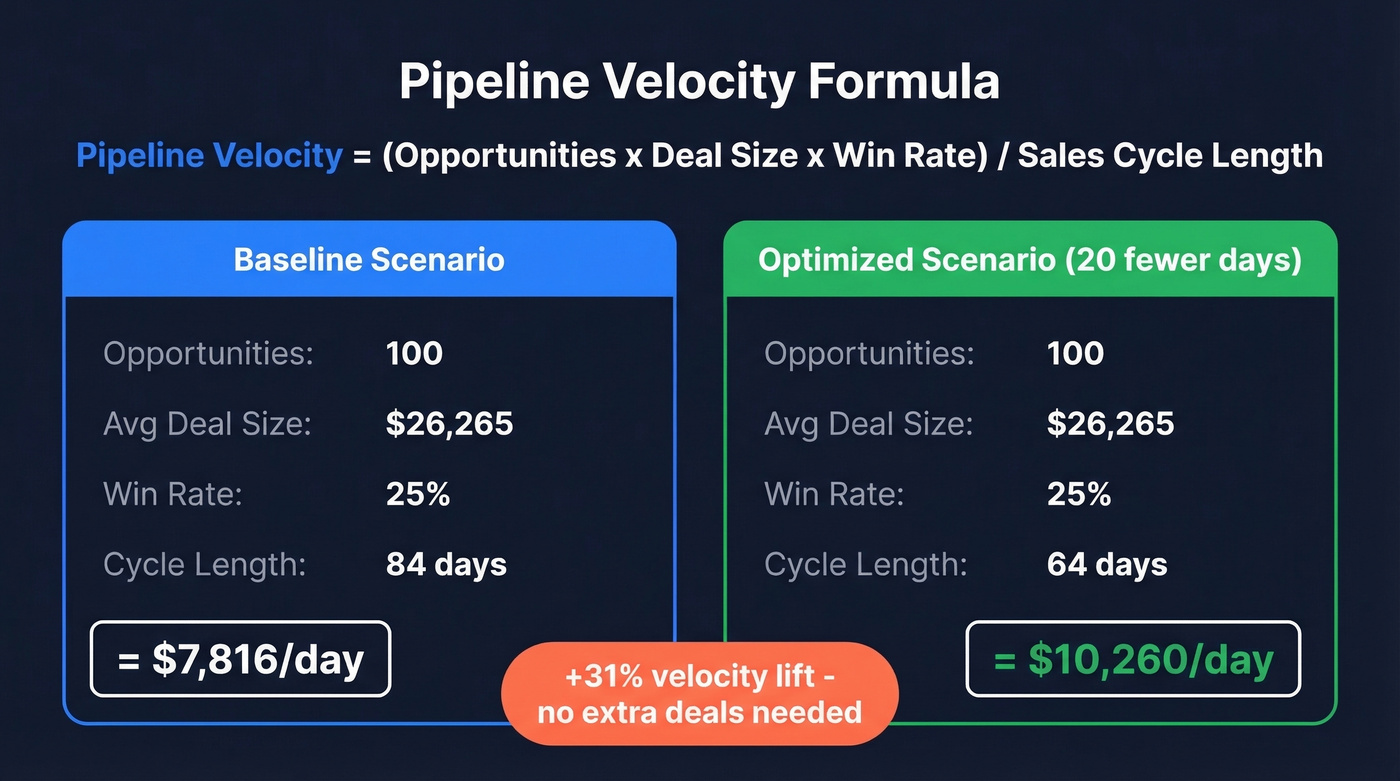 Pipeline Velocity Formula

Pipeline Velocity = (Opportunities x Deal Size x Win Rate) / Sales Cycle Length

Baseline Scenario

Opportunities: 100
Avg Deal Size: $26,265
Win Rate: 25%
Cycle Length: 84 days

= $7,816/day

Optimized Scenario (20 fewer days)

Opportunities: 100
Avg Deal Size: $26,265
Win Rate: 25%
Cycle Length: 64 days

= $10,260/day

+31% velocity lift - no extra deals needed