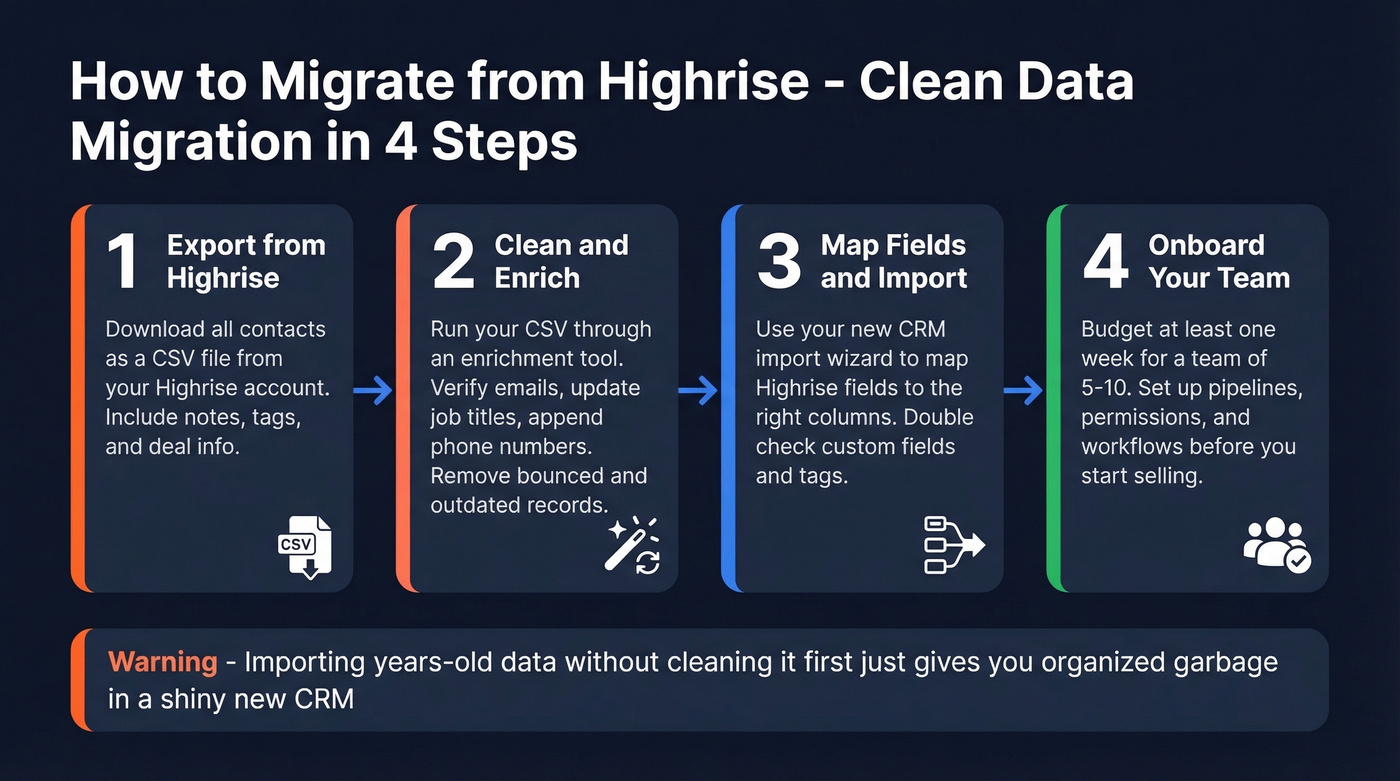 How to Migrate from Highrise - Clean Data Migration in 4 Steps

1 Export from Highrise

Download all contacts as a CSV file from your Highrise account. Include notes, tags, and deal info.

CSV

2 Clean and Enrich

Run your CSV through an enrichment tool. Verify emails, update job titles, append phone numbers. Remove bounced and outdated records.

3 Map Fields and Import

Use your new CRM import wizard to map Highrise fields to the right columns. Double check custom fields and tags.

4 Onboard Your Team

Budget at least one week for a team of 5-10. Set up pipelines, permissions, and workflows before you start selling.

Warning - Importing years-old data without cleaning it first just gives you organized garbage in a shiny new CRM