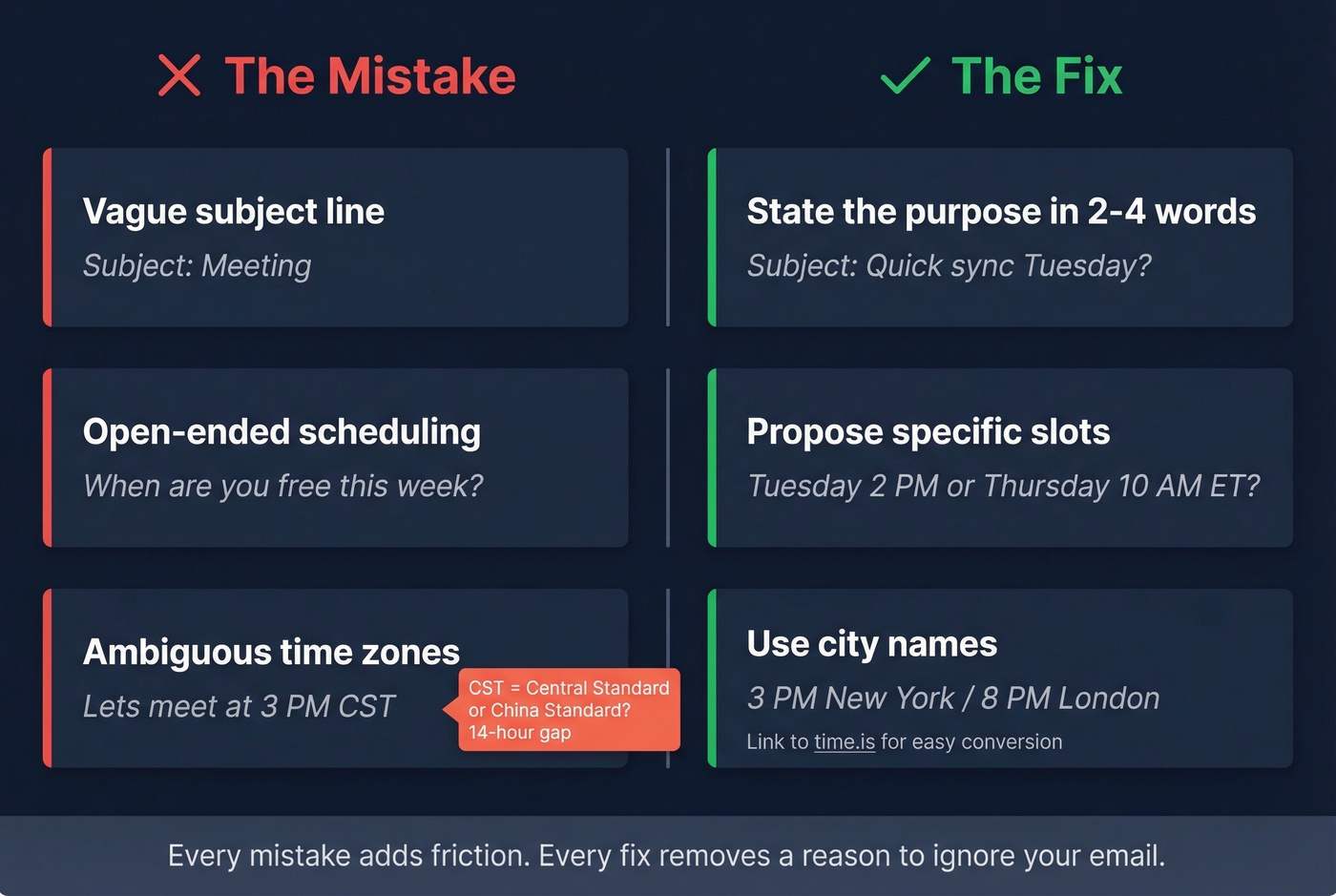 The Mistake

Vague subject line
Subject: Meeting

Open-ended scheduling
When are you free this week?

Ambiguous time zones
Lets meet at 3 PM CST

CST = Central Standard or China Standard? 14-hour gap

The Fix

State the purpose in 2-4 words
Subject: Quick sync Tuesday?

Propose specific slots
Tuesday 2 PM or Thursday 10 AM ET?

Use city names
3 PM New York / 8 PM London
Link to time.is for easy conversion

Every mistake adds friction. Every fix removes a reason to ignore your email.