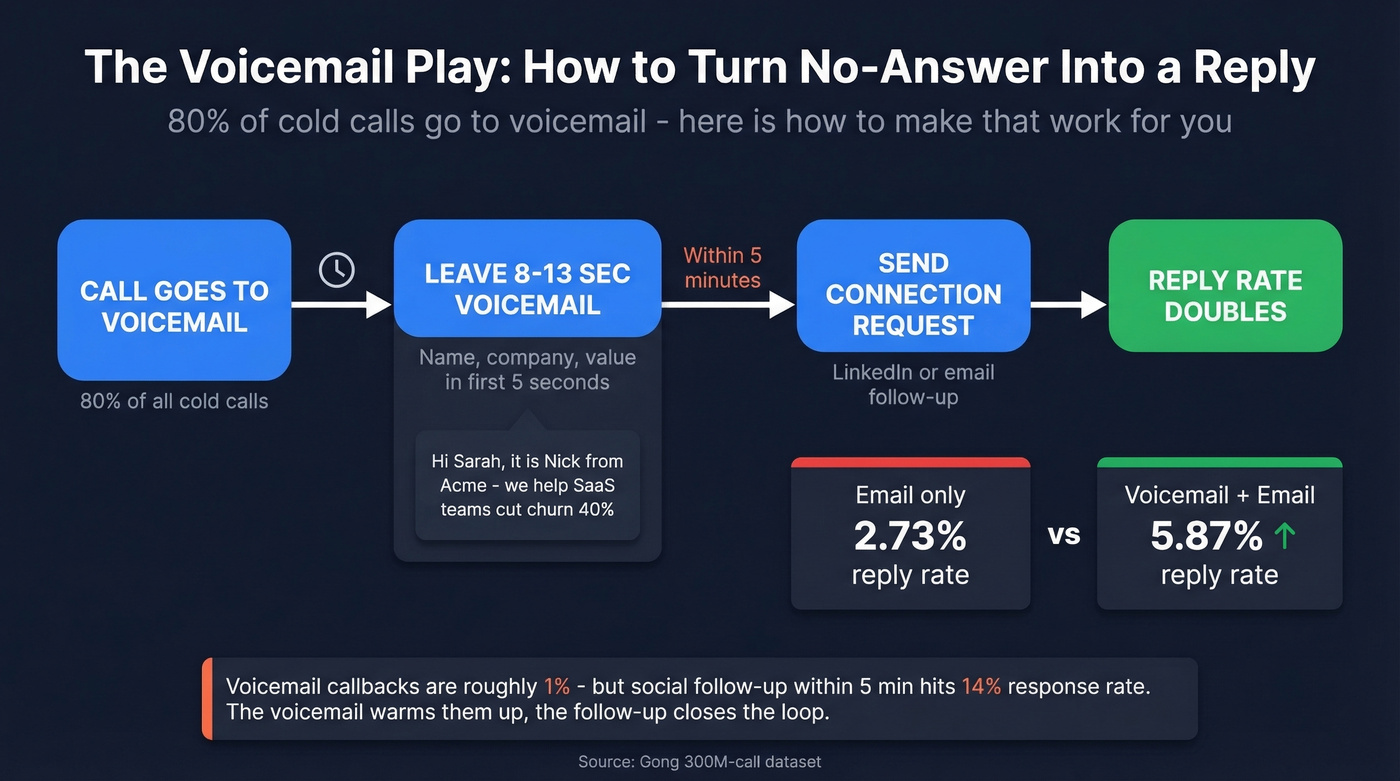 The Voicemail Play: How to Turn No-Answer Into a Reply

80% of cold calls go to voicemail - here is how to make that work for you

CALL GOES TO VOICEMAIL

80% of all cold calls

LEAVE 8-13 SEC VOICEMAIL

Name, company, value in first 5 seconds

Hi Sarah, it is Nick from Acme - we help SaaS teams cut churn 40%

Within 5 minutes

SEND CONNECTION REQUEST

LinkedIn or email follow-up

REPLY RATE DOUBLES

Email only
2.73%
reply rate

vs

Voicemail + Email
5.87% ↑
reply rate

Voicemail callbacks are roughly 1% - but social follow-up within 5 min hits 14% response rate. The voicemail warms them up, the follow-up closes the loop.

Source: Gong 300M-call dataset