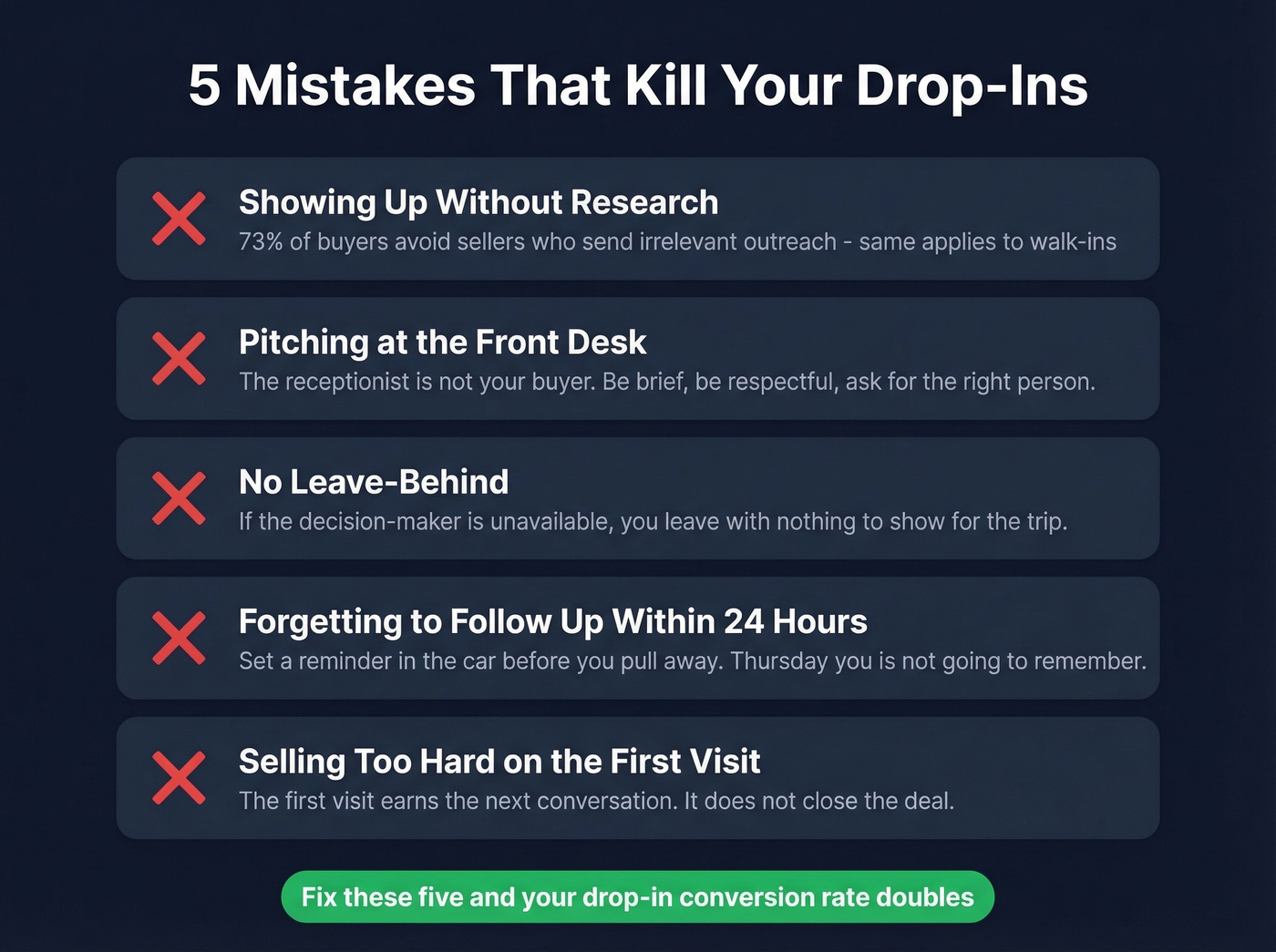 5 Mistakes That Kill Your Drop-Ins

Showing Up Without Research
73% of buyers avoid sellers who send irrelevant outreach - same applies to walk-ins

Pitching at the Front Desk
The receptionist is not your buyer. Be brief, be respectful, ask for the right person.

No Leave-Behind
If the decision-maker is unavailable, you leave with nothing to show for the trip.

Forgetting to Follow Up Within 24 Hours
Set a reminder in the car before you pull away. Thursday you is not going to remember.

Selling Too Hard on the First Visit
The first visit earns the next conversation. It does not close the deal.

Fix these five and your drop-in conversion rate doubles