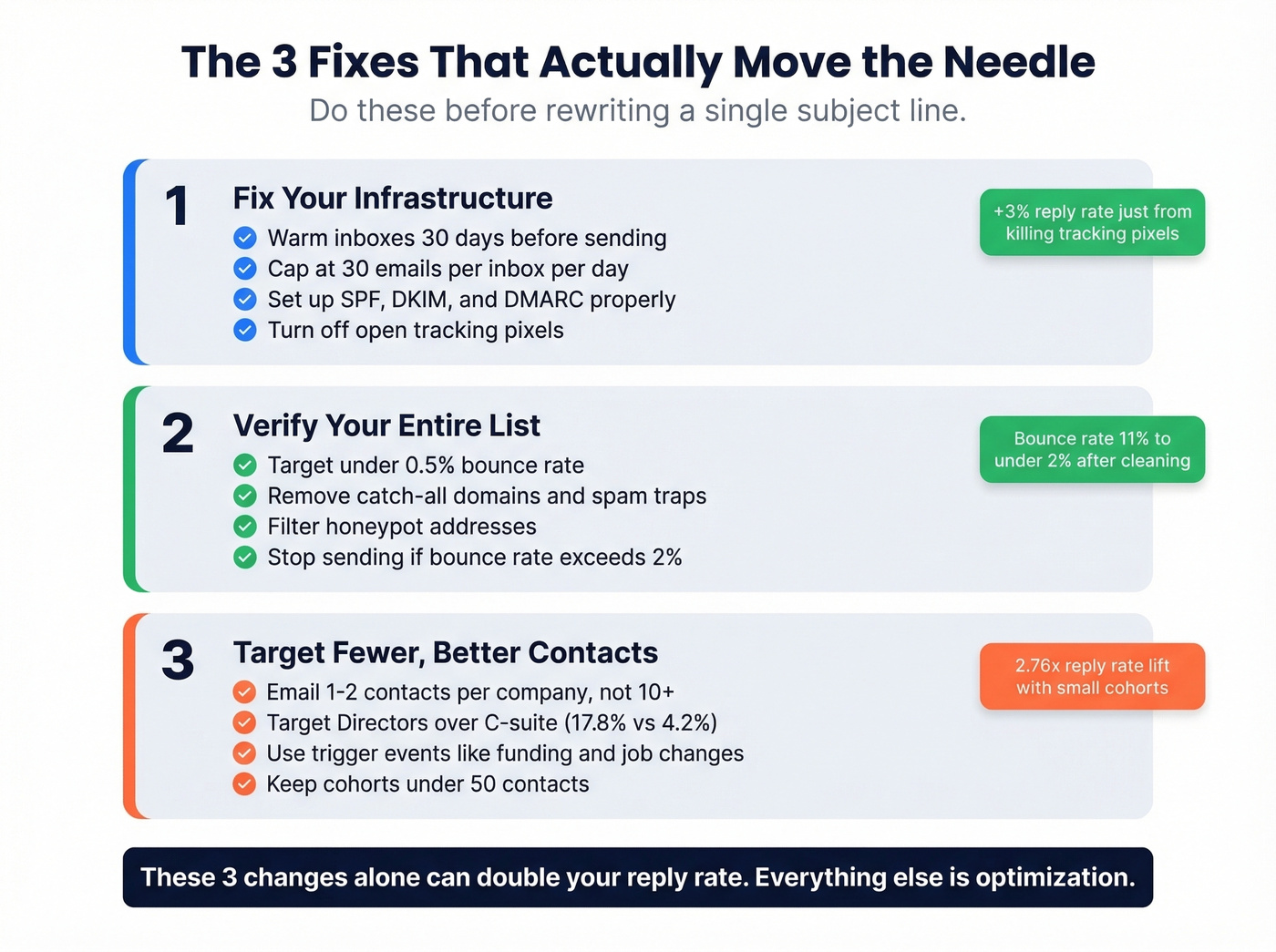 The 3 Fixes That Actually Move the Needle
Do these before rewriting a single subject line.

1
Fix Your Infrastructure
Warm inboxes 30 days before sending
Cap at 30 emails per inbox per day
Set up SPF, DKIM, and DMARC properly
Turn off open tracking pixels

+3% reply rate just from killing tracking pixels

2
Verify Your Entire List
Target under 0.5% bounce rate
Remove catch-all domains and spam traps
Filter honeypot addresses
Stop sending if bounce rate exceeds 2%

Bounce rate 11% to under 2% after cleaning

3
Target Fewer, Better Contacts
Email 1-2 contacts per company, not 10+
Target Directors over C-suite (17.8% vs 4.2%)
Use trigger events like funding and job changes
Keep cohorts under 50 contacts

2.76x reply rate lift with small cohorts

These 3 changes alone can double your reply rate. Everything else is optimization.