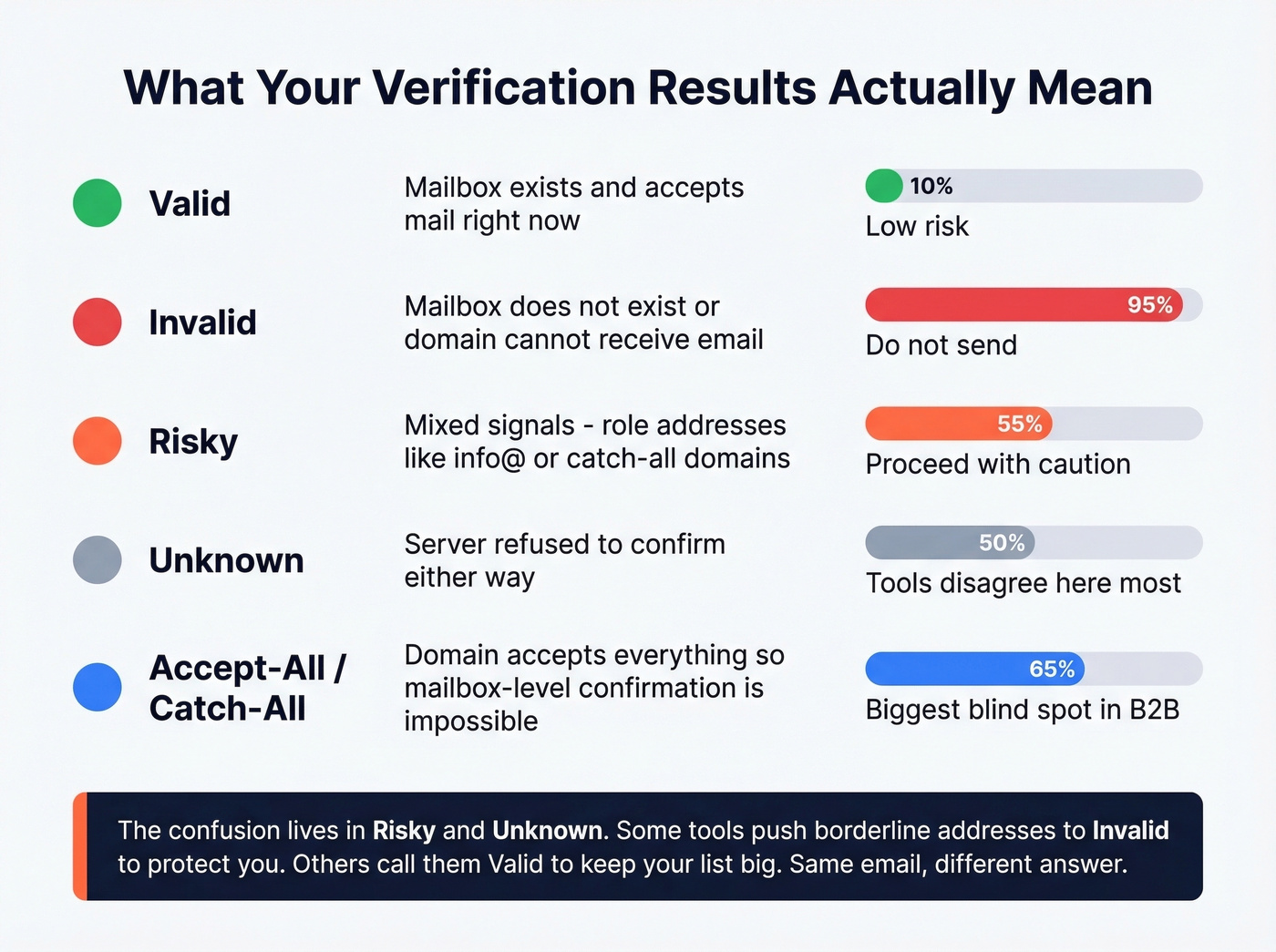 What Your Verification Results Actually Mean

Valid
Mailbox exists and accepts mail right now
10%
Low risk

Invalid
Mailbox does not exist or domain cannot receive email
95%
Do not send

Risky
Mixed signals - role addresses like info@ or catch-all domains
55%
Proceed with caution

Unknown
Server refused to confirm either way
50%
Tools disagree here most

Accept-All / Catch-All
Domain accepts everything so mailbox-level confirmation is impossible
65%
Biggest blind spot in B2B

The confusion lives in Risky and Unknown. Some tools push borderline addresses to Invalid to protect you. Others call them Valid to keep your list big. Same email, different answer.