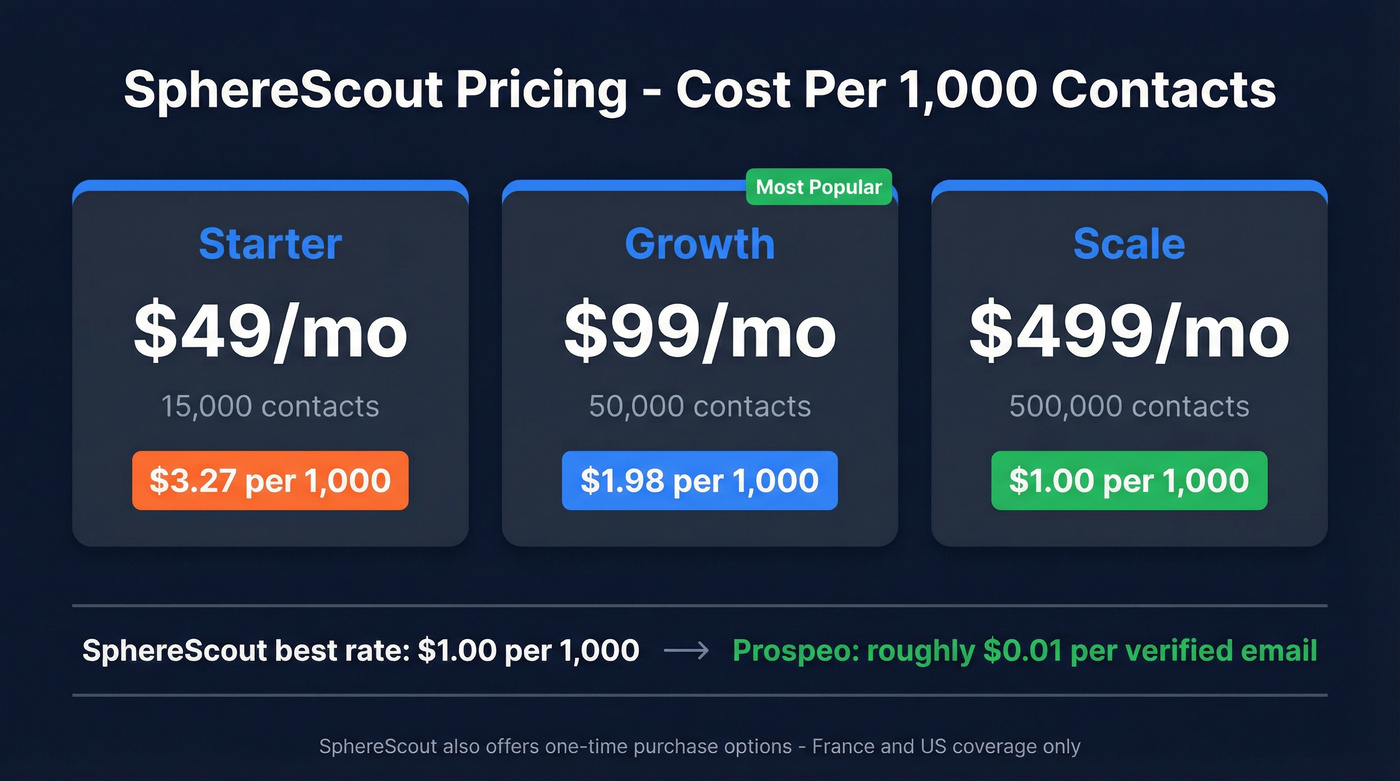 SphereScout Pricing - Cost Per 1,000 Contacts

Starter
\$49/mo
15,000 contacts
\$3.27 per 1,000

Most Popular
Growth
\$99/mo
50,000 contacts
\$1.98 per 1,000

Scale
\$499/mo
500,000 contacts
\$1.00 per 1,000

SphereScout best rate: \$1.00 per 1,000 → Prospeo: roughly \$0.01 per verified email

SphereScout also offers one-time purchase options - France and US coverage only