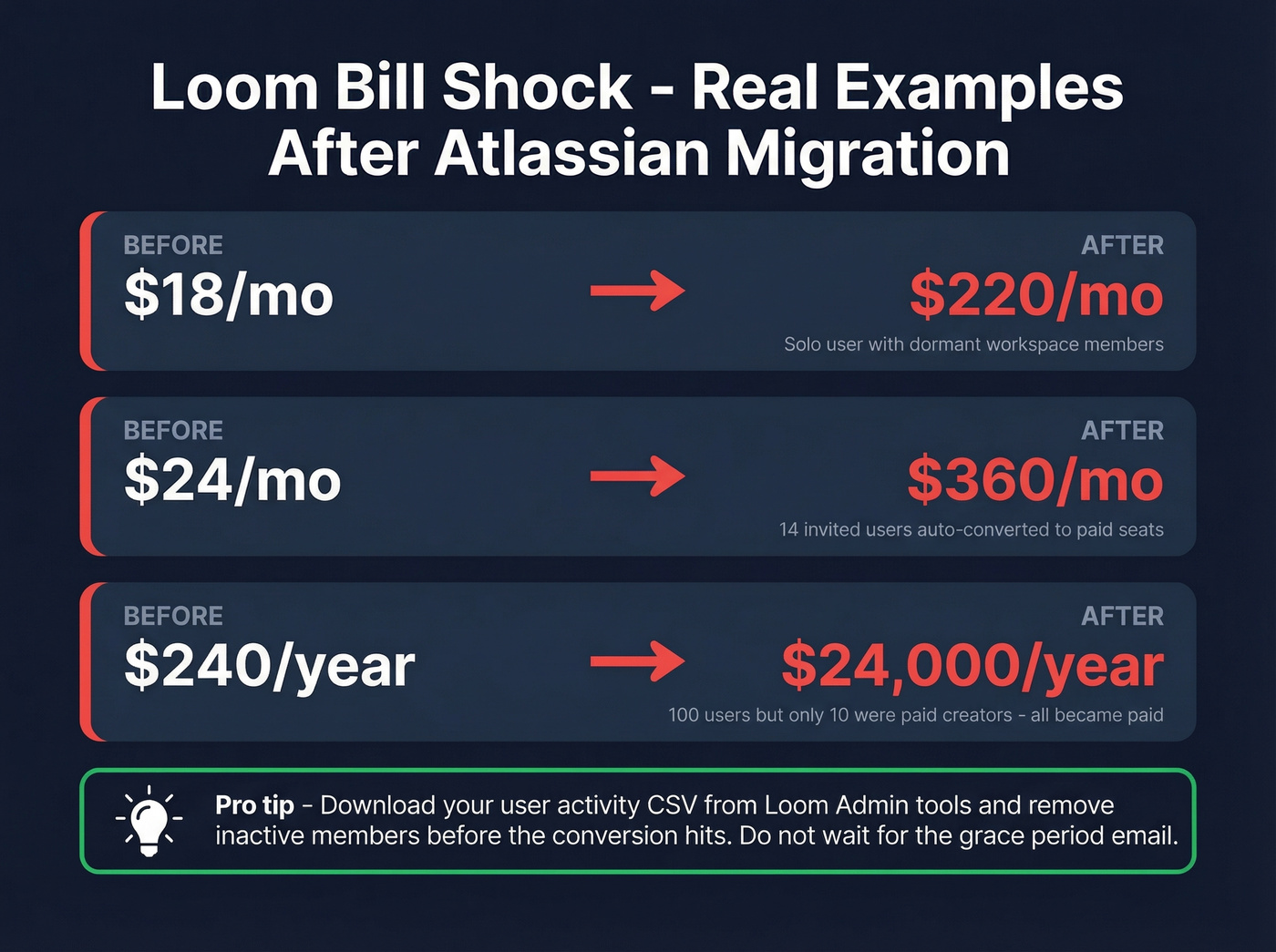 Loom Bill Shock - Real Examples After Atlassian Migration

BEFORE
\$18/mo
AFTER
\$220/mo
Solo user with dormant workspace members

BEFORE
\$24/mo
AFTER
\$360/mo
14 invited users auto-converted to paid seats

BEFORE
\$240/year
AFTER
\$24,000/year
100 users but only 10 were paid creators - all became paid

Pro tip - Download your user activity CSV from Loom Admin tools and remove inactive members before the conversion hits. Do not wait for the grace period email.