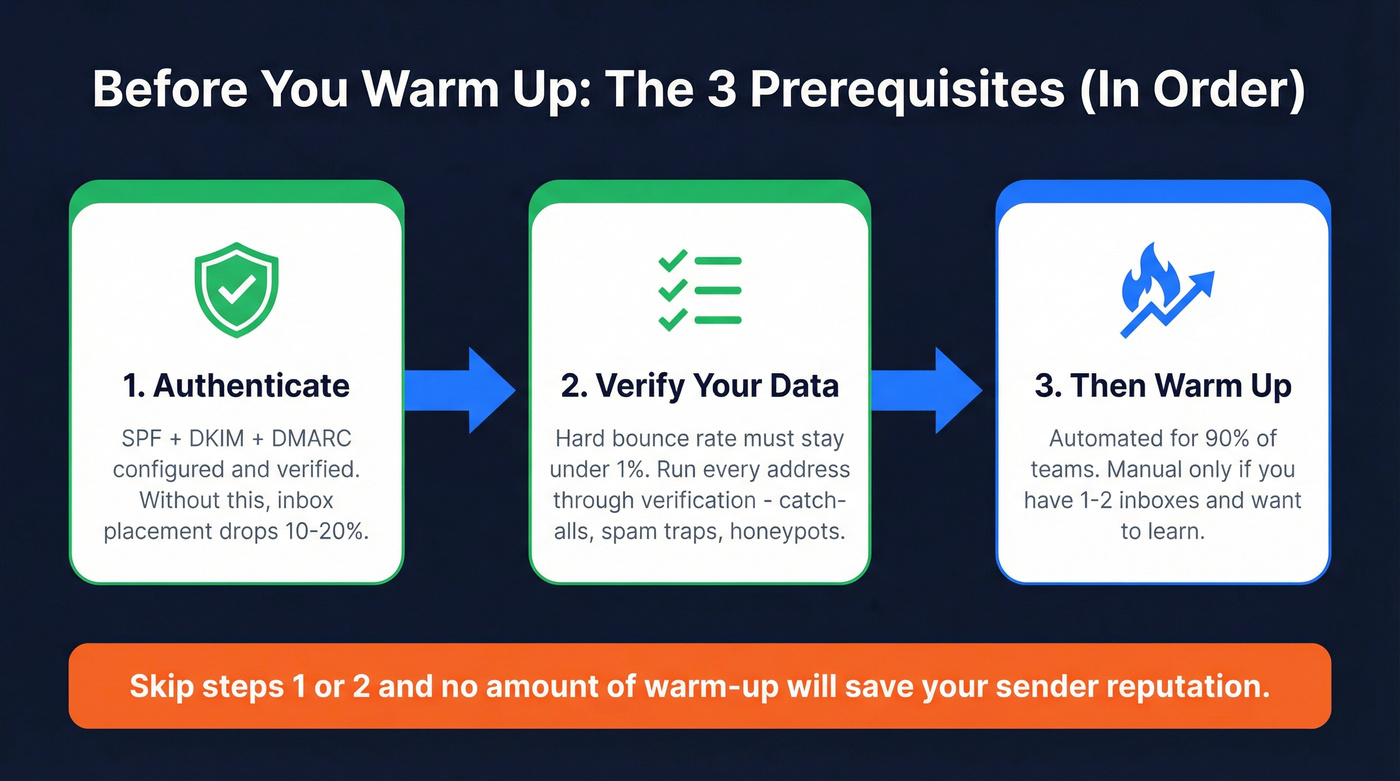 Before You Warm Up: The 3 Prerequisites (In Order)

1. Authenticate

SPF + DKIM + DMARC configured and verified. Without this, inbox placement drops 10-20%.

2. Verify Your Data

Hard bounce rate must stay under 1%. Run every address through verification - catch-alls, spam traps, honeypots.

3. Then Warm Up

Automated for 90% of teams. Manual only if you have 1-2 inboxes and want to learn.

Skip steps 1 or 2 and no amount of warm-up will save your sender reputation.