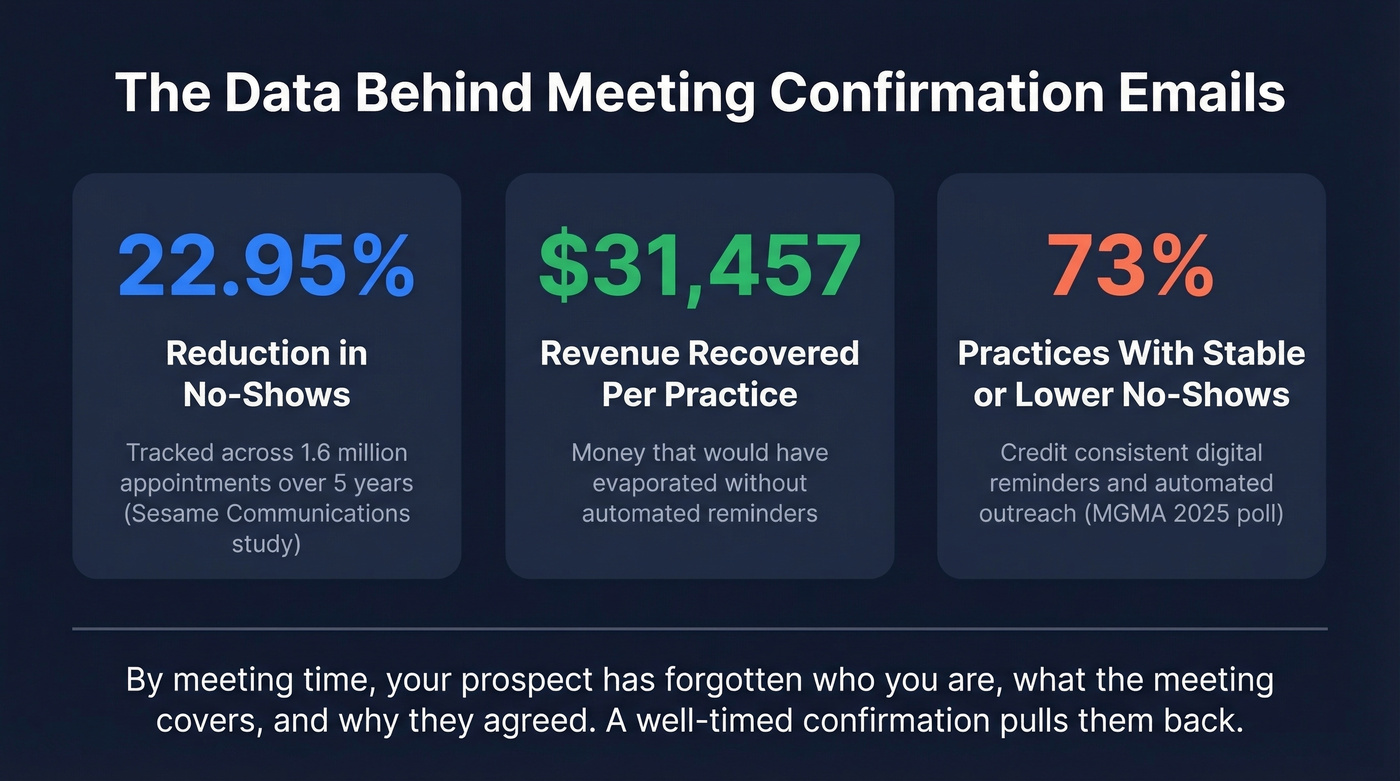 The Data Behind Meeting Confirmation Emails

22.95%

Reduction in No-Shows

Tracked across 1.6 million appointments over 5 years (Sesame Communications study)

$31,457

Revenue Recovered Per Practice

Money that would have evaporated without automated reminders

73%

Practices With Stable or Lower No-Shows

Credit consistent digital reminders and automated outreach (MGMA 2025 poll)

By meeting time, your prospect has forgotten who you are, what the meeting covers, and why they agreed. A well-timed confirmation pulls them back.