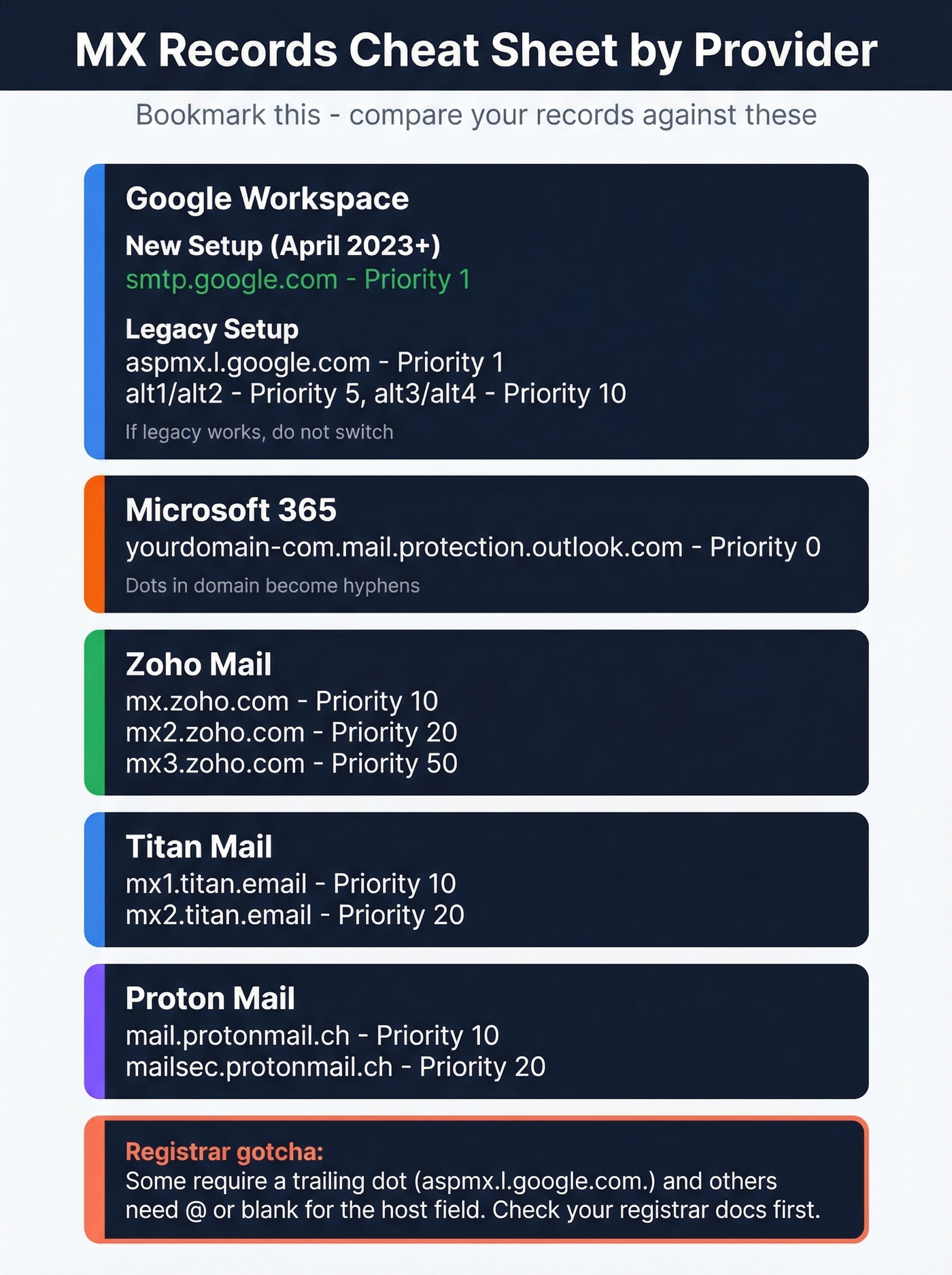 MX Records Cheat Sheet by Provider

Bookmark this - compare your records against these

Google Workspace

New Setup (April 2023+)
smtp.google.com - Priority 1

Legacy Setup
aspmx.l.google.com - Priority 1
alt1/alt2 - Priority 5, alt3/alt4 - Priority 10

If legacy works, do not switch

Microsoft 365
yourdomain-com.mail.protection.outlook.com - Priority 0

Dots in domain become hyphens

Zoho Mail
mx.zoho.com - Priority 10
mx2.zoho.com - Priority 20
mx3.zoho.com - Priority 50

Titan Mail
mx1.titan.email - Priority 10
mx2.titan.email - Priority 20

Proton Mail
mail.protonmail.ch - Priority 10
mailsec.protonmail.ch - Priority 20

Registrar gotcha:
Some require a trailing dot (aspmx.l.google.com.) and others need @ or blank for the host field. Check your registrar docs first.