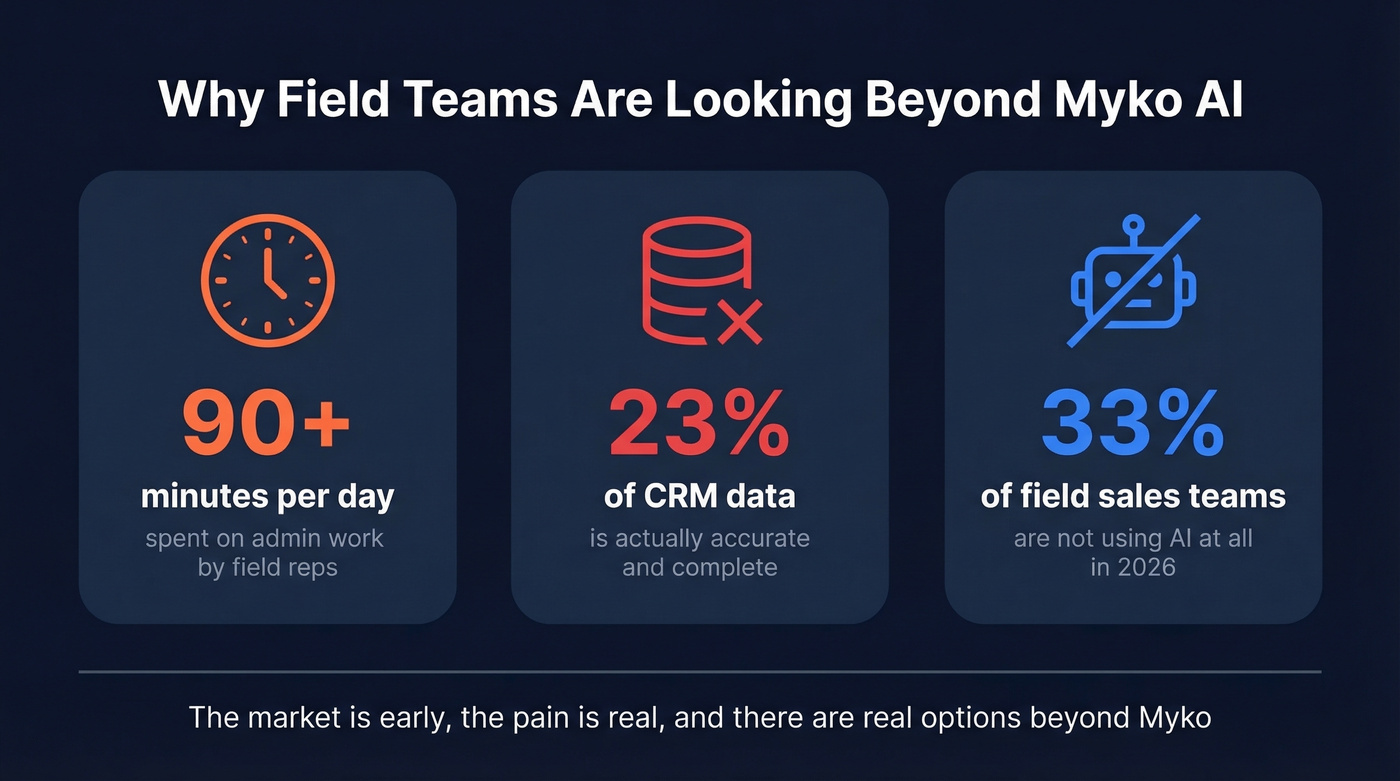 Why Field Teams Are Looking Beyond Myko AI

90+
minutes per day
spent on admin work by field reps

23%
of CRM data
is actually accurate and complete

33%
of field sales teams
are not using AI at all in 2026

The market is early, the pain is real, and there are real options beyond Myko