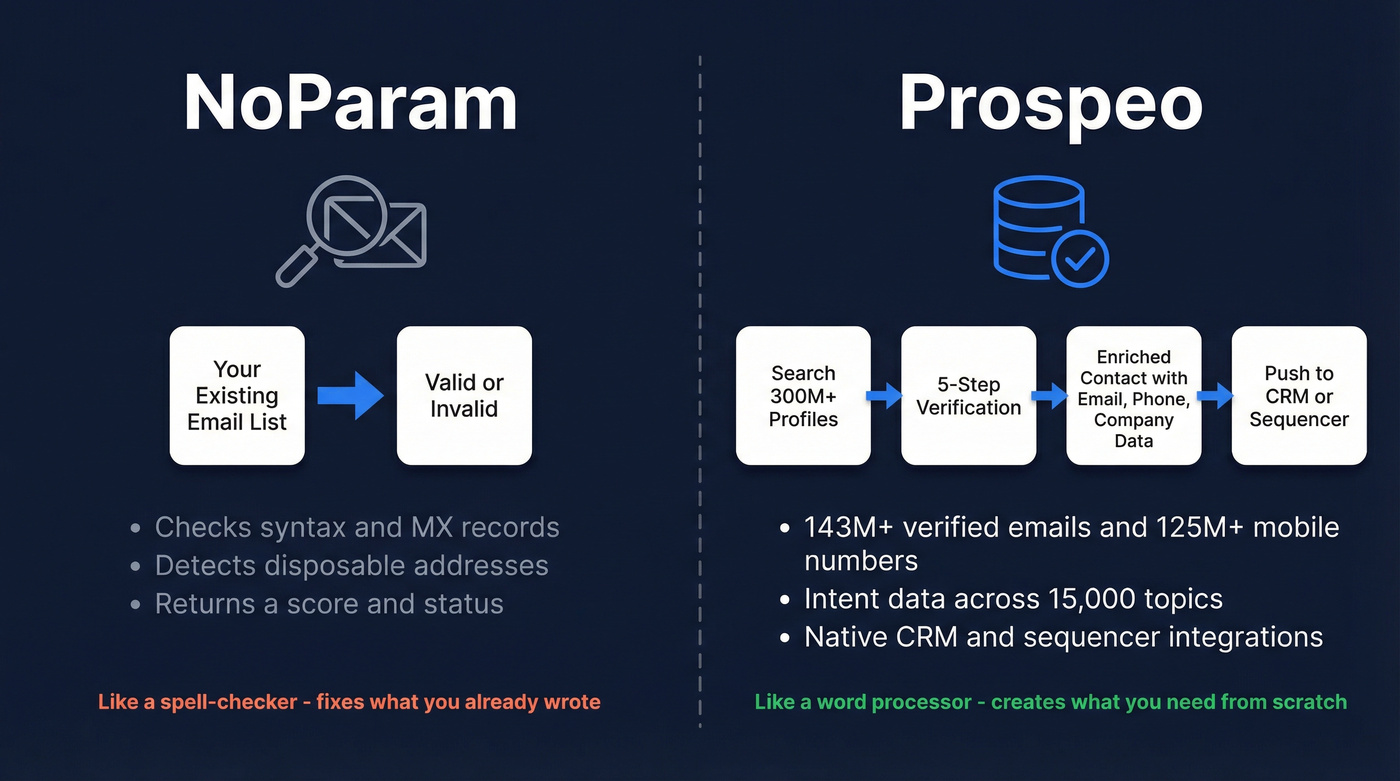 NoParam

Your Existing Email List

Valid or Invalid

- Checks syntax and MX records
- Detects disposable addresses
- Returns a score and status

Like a spell-checker - fixes what you already wrote

Prospeo

Search 300M+ Profiles

5-Step Verification

Enriched Contact with Email, Phone, Company Data

Push to CRM or Sequencer

- 143M+ verified emails and 125M+ mobile numbers
- Intent data across 15,000 topics
- Native CRM and sequencer integrations

Like a word processor - creates what you need from scratch