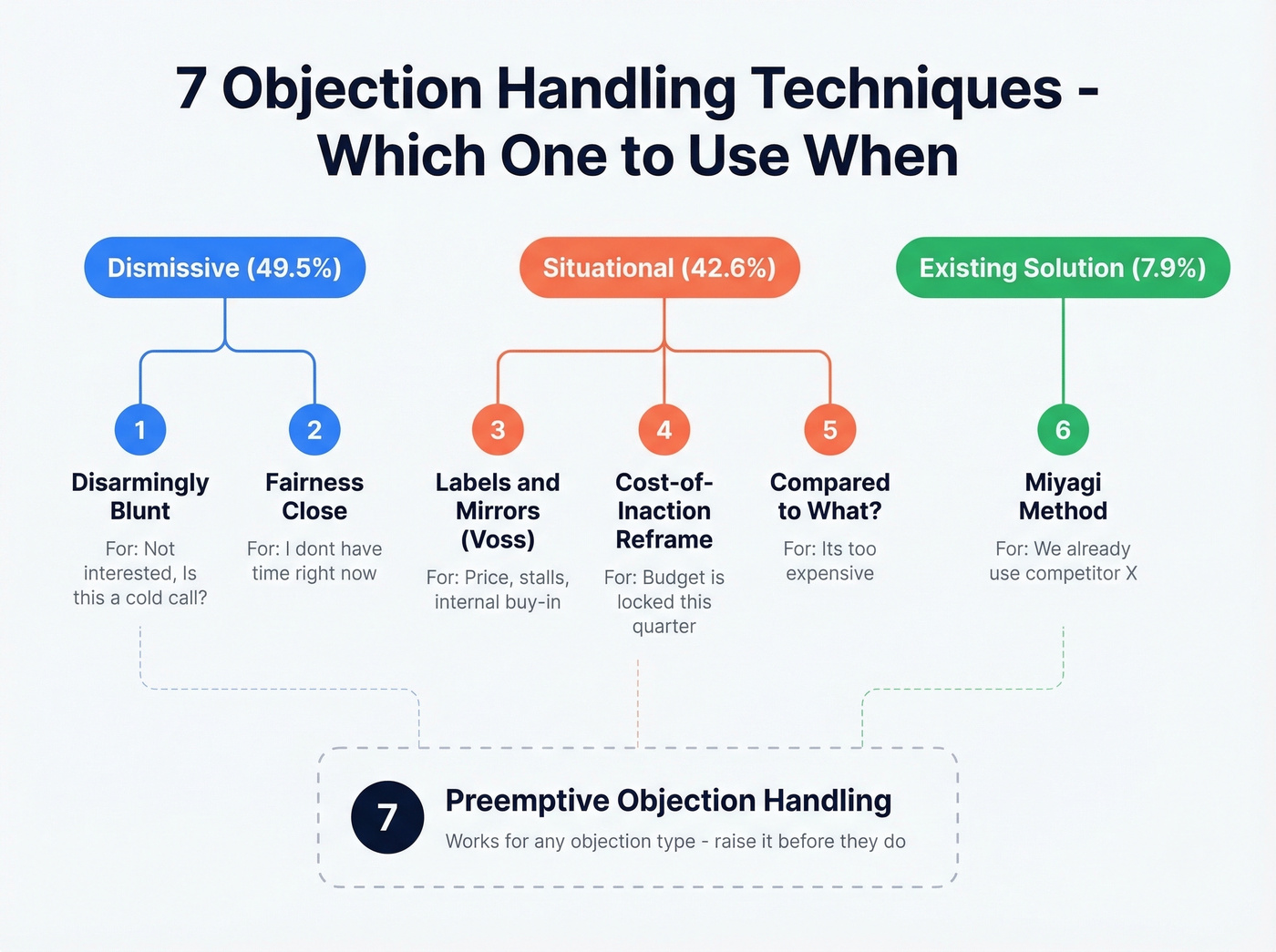 7 Objection Handling Techniques - Which One to Use When

Dismissive (49.5%)

Situational (42.6%)

Existing Solution (7.9%)

1
Disarmingly Blunt
For: Not interested, Is this a cold call?

2
Fairness Close
For: I dont have time right now

3
Labels and Mirrors (Voss)
For: Price, stalls, internal buy-in

4
Cost-of-Inaction Reframe
For: Budget is locked this quarter

5
Compared to What?
For: Its too expensive

6
Miyagi Method
For: We already use competitor X

7
Preemptive Objection Handling
Works for any objection type - raise it before they do