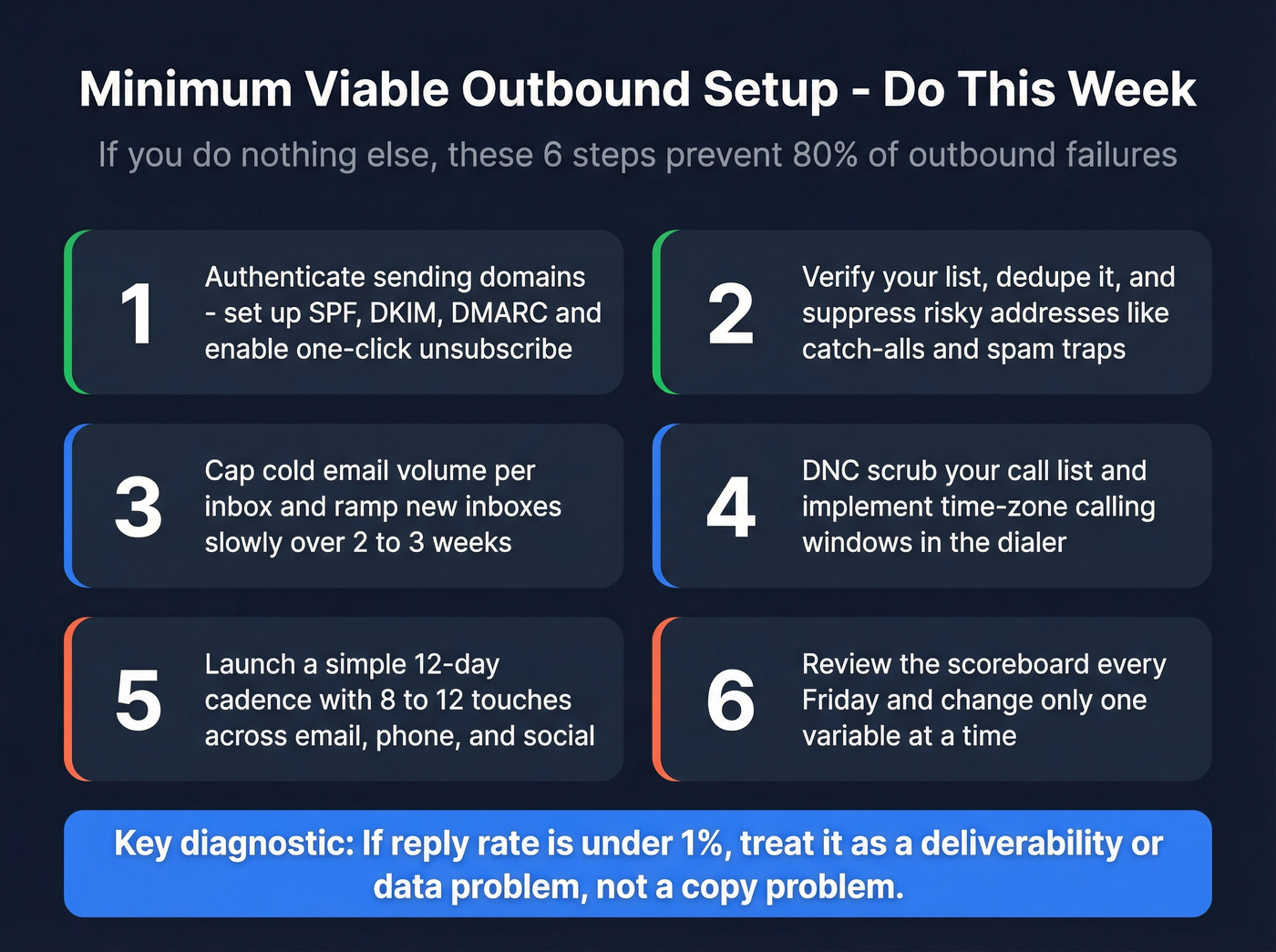 Minimum Viable Outbound Setup - Do This Week

If you do nothing else, these 6 steps prevent 80% of outbound failures

1

Authenticate sending domains - set up SPF, DKIM, DMARC and enable one-click unsubscribe

2

Verify your list, dedupe it, and suppress risky addresses like catch-alls and spam traps

3

Cap cold email volume per inbox and ramp new inboxes slowly over 2 to 3 weeks

4

DNC scrub your call list and implement time-zone calling windows in the dialer

5

Launch a simple 12-day cadence with 8 to 12 touches across email, phone, and social

6

Review the scoreboard every Friday and change only one variable at a time

Key diagnostic: If reply rate is under 1%, treat it as a deliverability or data problem, not a copy problem.