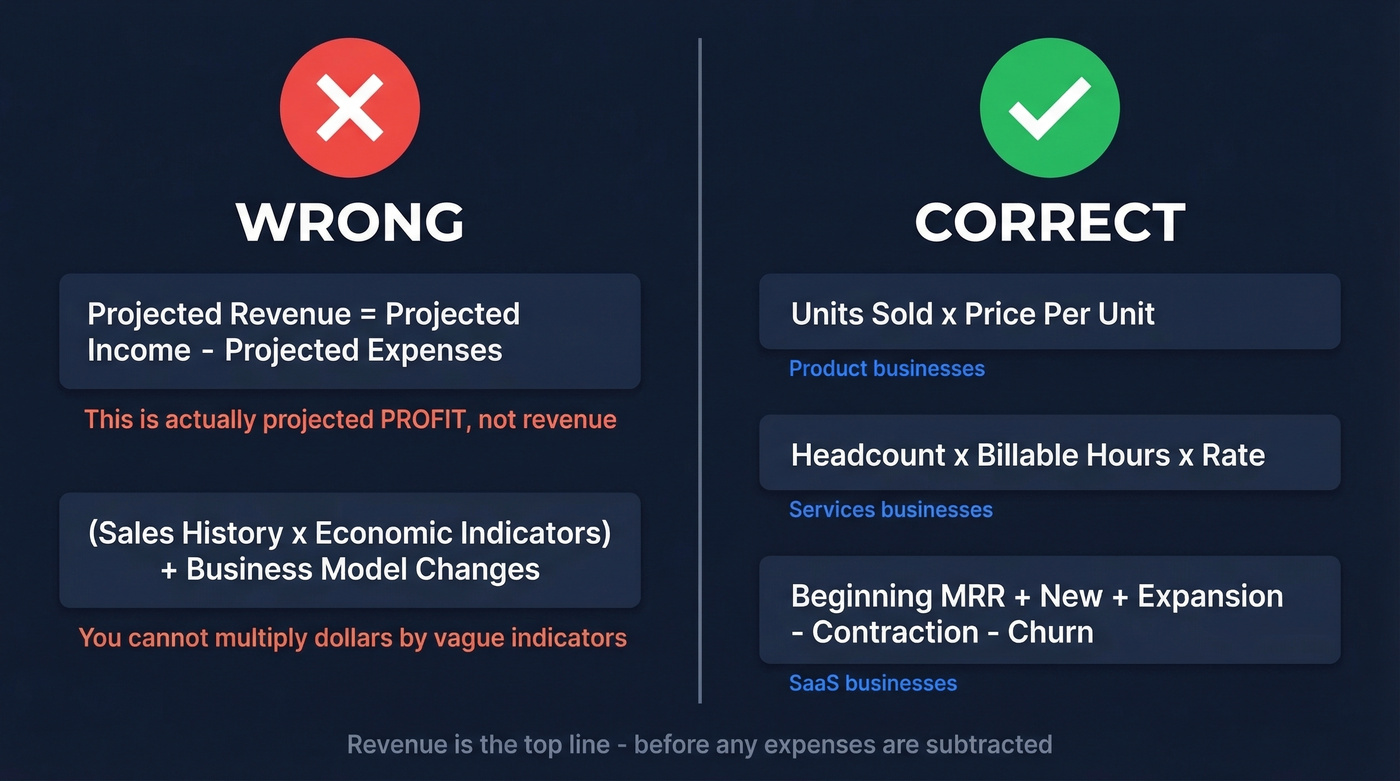 WRONG

Projected Revenue = Projected Income - Projected Expenses

This is actually projected PROFIT, not revenue

(Sales History x Economic Indicators) + Business Model Changes

You cannot multiply dollars by vague indicators

CORRECT

Units Sold x Price Per Unit

Product businesses

Headcount x Billable Hours x Rate

Services businesses

Beginning MRR + New + Expansion - Contraction - Churn

SaaS businesses

Revenue is the top line - before any expenses are subtracted