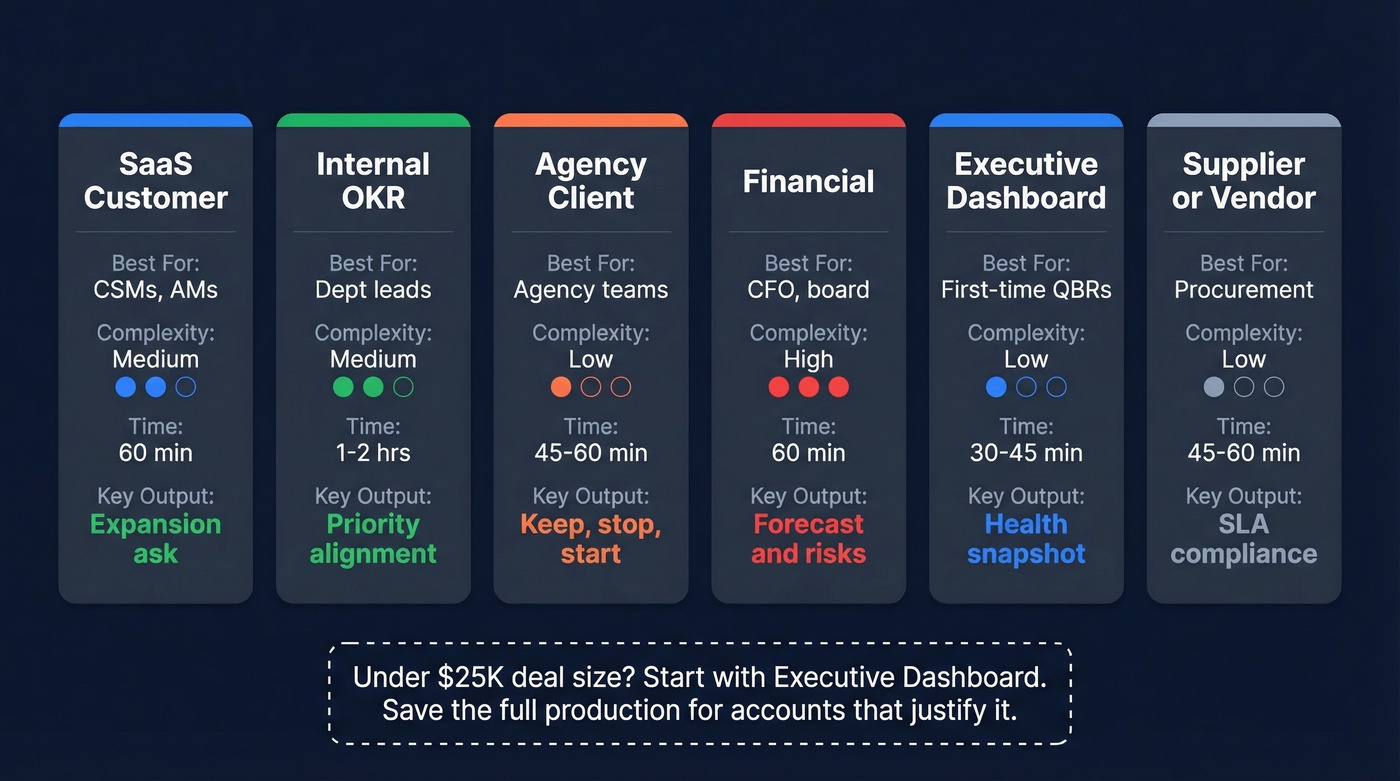 SaaS Customer

Best For:
CSMs, AMs

Complexity:
Medium

Time:
60 min

Key Output:
Expansion ask

Internal OKR

Best For:
Dept leads

Complexity:
Medium

Time:
1-2 hrs

Key Output:
Priority alignment

Agency Client

Best For:
Agency teams

Complexity:
Low

Time:
45-60 min

Key Output:
Keep, stop, start

Financial

Best For:
CFO, board

Complexity:
High

Time:
60 min

Key Output:
Forecast and risks

Executive Dashboard

Best For:
First-time QBRs

Complexity:
Low

Time:
30-45 min

Key Output:
Health snapshot

Supplier or Vendor

Best For:
Procurement

Complexity:
Low

Time:
45-60 min

Key Output:
SLA compliance

Under \$25K deal size? Start with Executive Dashboard.
Save the full production for accounts that justify it.