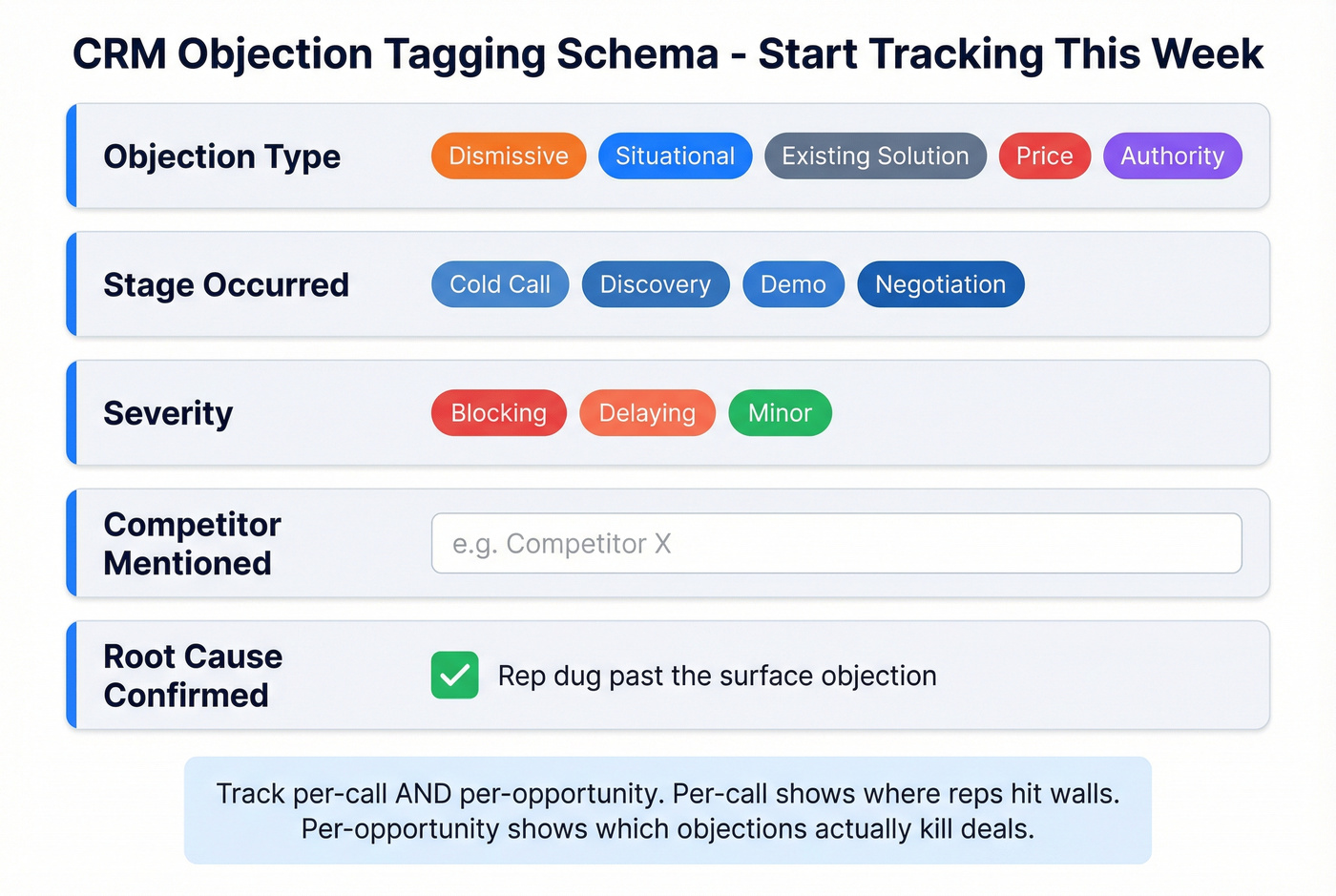 CRM Objection Tagging Schema - Start Tracking This Week

Objection Type
Dismissive Situational Existing Solution Price Authority

Stage Occurred
Cold Call Discovery Demo Negotiation

Severity
Blocking Delaying Minor

Competitor Mentioned
e.g. Competitor X

Root Cause Confirmed
Rep dug past the surface objection

Track per-call AND per-opportunity. Per-call shows where reps hit walls. Per-opportunity shows which objections actually kill deals.