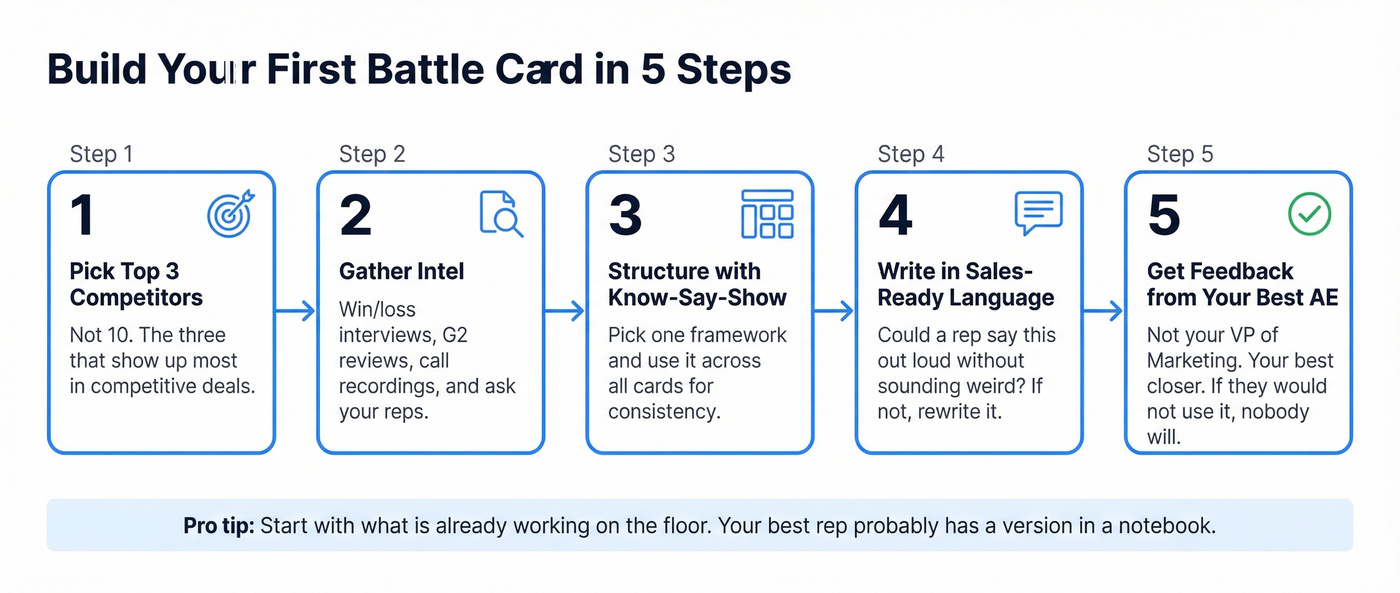 Build Your First Battle Card in 5 Steps

Step 1

1

Pick Top 3 Competitors

Not 10. The three that show up most in competitive deals.

Step 2

2

Gather Intel

Win/loss interviews, G2 reviews, call recordings, and ask your reps.

Step 3

3

Structure with Know-Say-Show

Pick one framework and use it across all cards for consistency.

Step 4

4

Write in Sales-Ready Language

Could a rep say this out loud without sounding weird? If not, rewrite it.

Step 5

5

Get Feedback from Your Best AE

Not your VP of Marketing. Your best closer. If they would not use it, nobody will.

Pro tip: Start with what is already working on the floor. Your best rep probably has a version in a notebook.