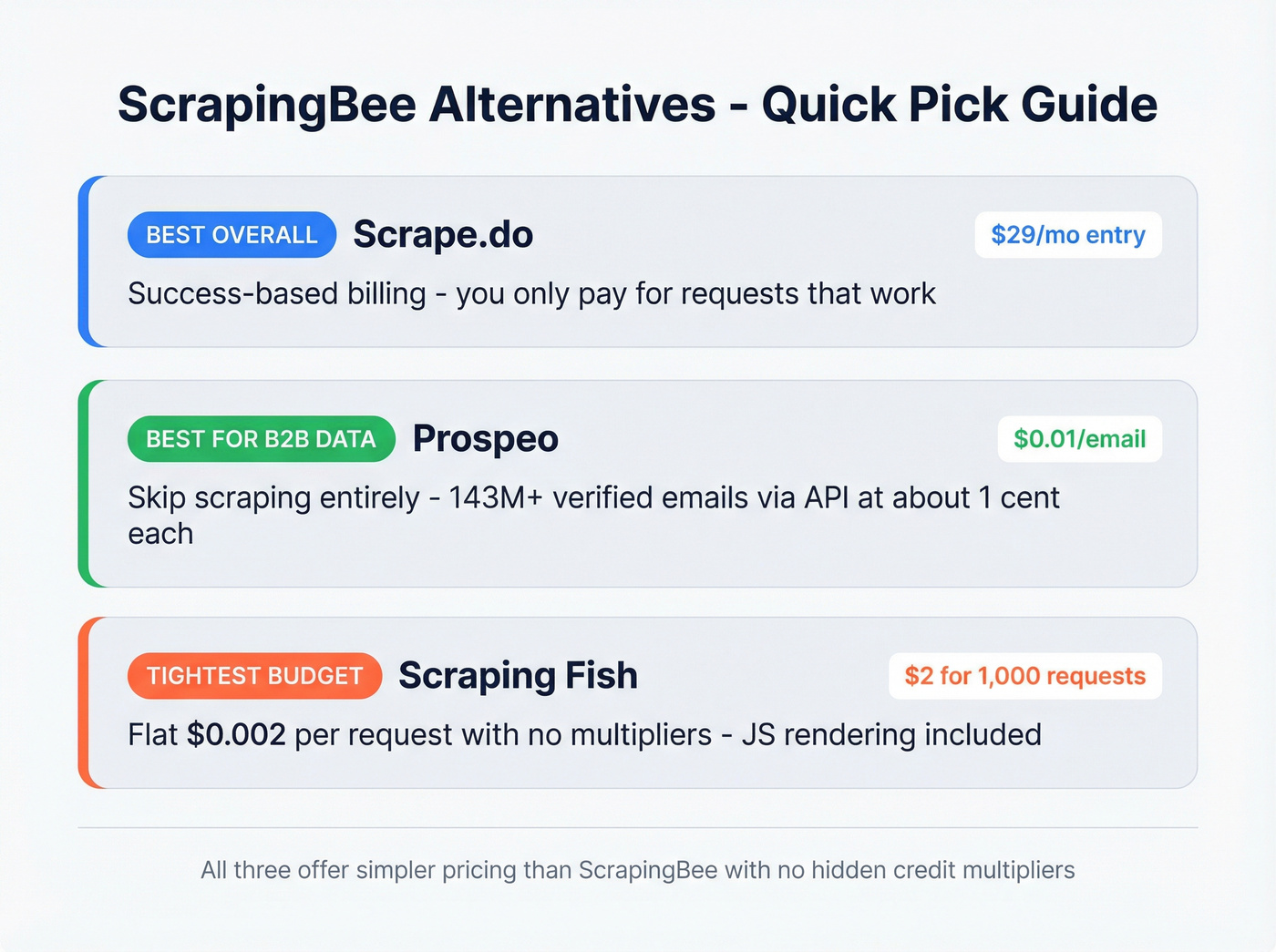 ScrapingBee Alternatives - Quick Pick Guide

BEST OVERALL Scrape.do $29/mo entry

Success-based billing - you only pay for requests that work

BEST FOR B2B DATA Prospeo $0.01/email

Skip scraping entirely - 143M+ verified emails via API at about 1 cent each

TIGHTEST BUDGET Scraping Fish $2 for 1,000 requests

Flat $0.002 per request with no multipliers - JS rendering included

All three offer simpler pricing than ScrapingBee with no hidden credit multipliers