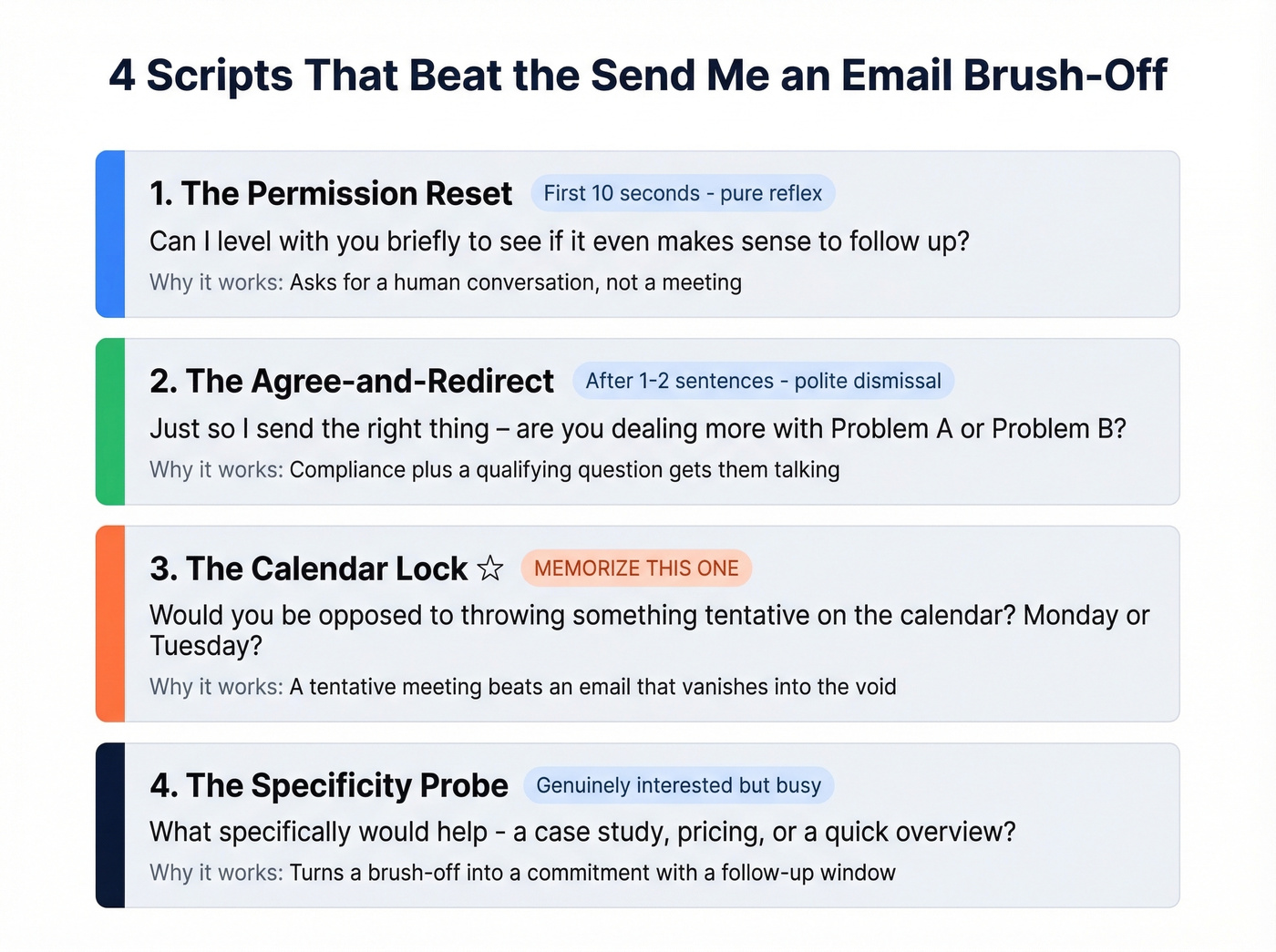 4 Scripts That Beat the Send Me an Email Brush-Off

1. The Permission Reset First 10 seconds - pure reflex

Can I level with you briefly to see if it even makes sense to follow up?

Why it works: Asks for a human conversation, not a meeting

2. The Agree-and-Redirect After 1-2 sentences - polite dismissal

Just so I send the right thing – are you dealing more with Problem A or Problem B?

Why it works: Compliance plus a qualifying question gets them talking

3. The Calendar Lock ☆ MEMORIZE THIS ONE

Would you be opposed to throwing something tentative on the calendar? Monday or Tuesday?

Why it works: A tentative meeting beats an email that vanishes into the void

4. The Specificity Probe Genuinely interested but busy

What specifically would help - a case study, pricing, or a quick overview?

Why it works: Turns a brush-off into a commitment with a follow-up window