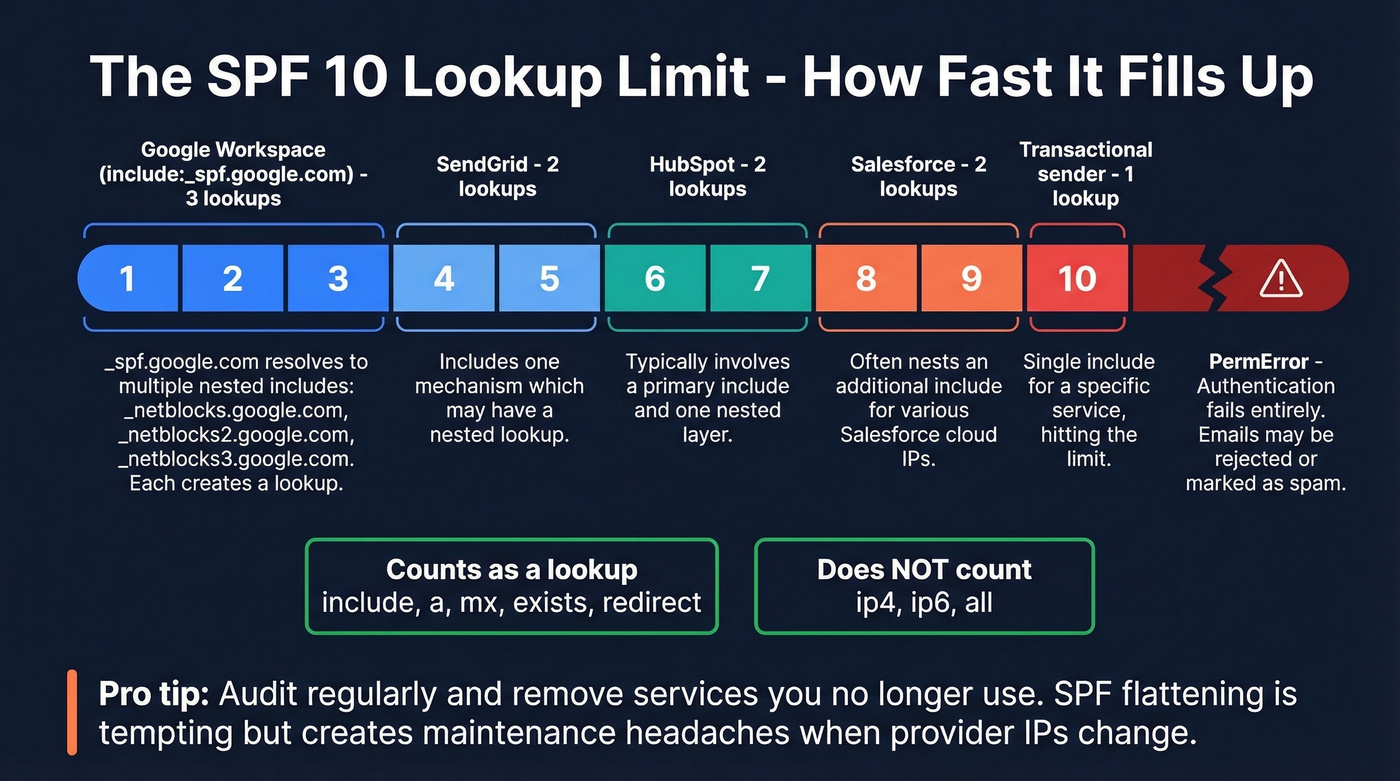 The SPF 10 Lookup Limit - How Fast It Fills Up

Google Workspace (include:_spf.google.com) - 3 lookups

SendGrid - 2 lookups

HubSpot - 2 lookups

Salesforce - 2 lookups

Transactional sender - 1 lookup

1 2 3 4 5 6 7 8 9 10

_spf.google.com resolves to multiple nested includes: _netblocks.google.com, _netblocks2.google.com, _netblocks3.google.com. Each creates a lookup.

Includes one mechanism which may have a nested lookup.

Typically involves a primary include and one nested layer.

Often nests an additional include for various Salesforce cloud IPs.

Single include for a specific service, hitting the limit.

PermError - Authentication fails entirely. Emails may be rejected or marked as spam.

Counts as a lookup
include, a, mx, exists, redirect

Does NOT count
ip4, ip6, all

Pro tip: Audit regularly and remove services you no longer use. SPF flattening is tempting but creates maintenance headaches when provider IPs change.